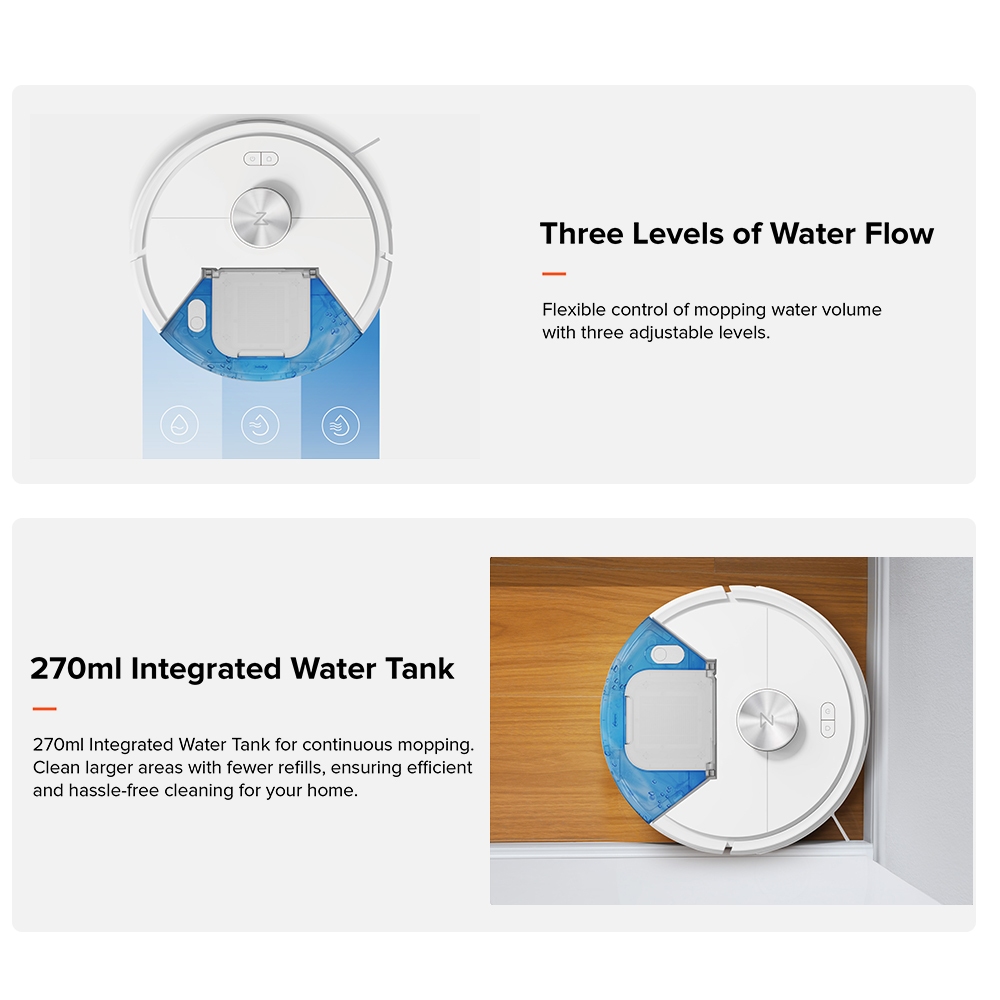 Three Levels of Water Flow

Flexible control of mopping water volume with three adjustable levels.

270ml Integrated Water Tank

270ml Integrated Water Tank for continuous mopping. Clean larger areas with fewer refills, ensuring efficient and hassle-free cleaning for your home.