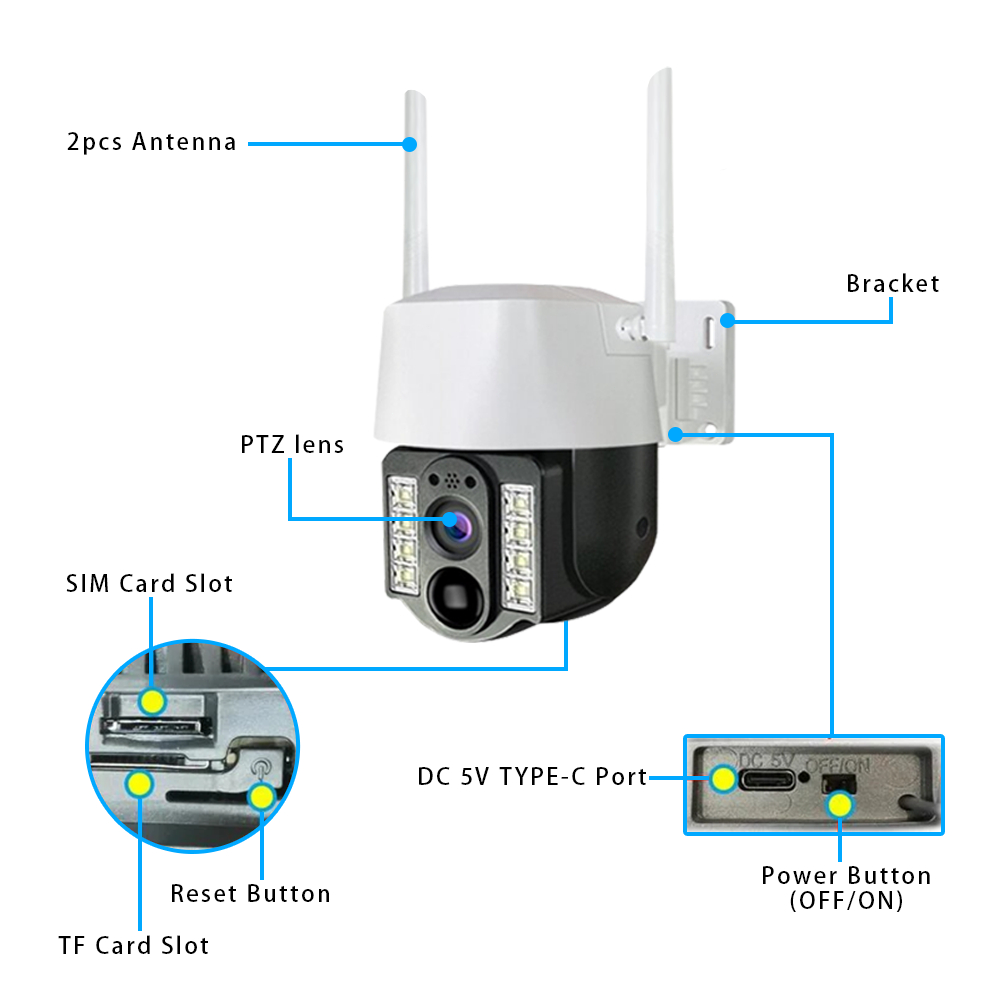 2pcs Antenna

Bracket

PTZ lens

SIM Card Slot

DC 5V TYPE-C Port

DC 5V

OFF/ON

Power Button
(OFF/ON)

Reset Button

TF Card Slot