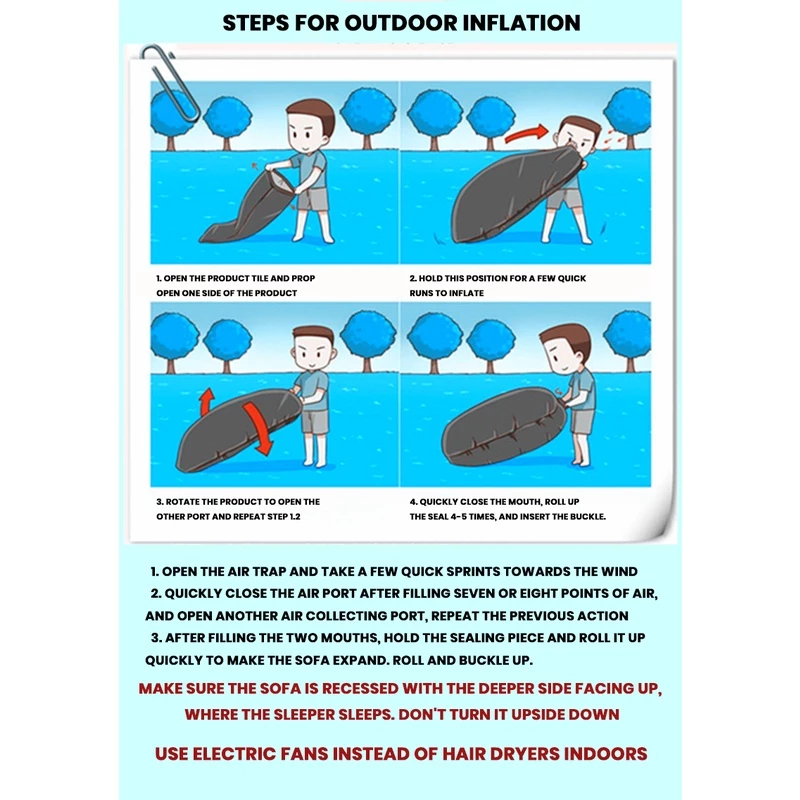 STEPS FOR OUTDOOR INFLATION

1. OPEN THE PRODUCT TILE AND PROP OPEN ONE SIDE OF THE PRODUCT

2. HOLD THIS POSITION FOR A FEW QUICK RUNS TO INFLATE

3. ROTATE THE PRODUCT TO OPEN THE OTHER PORT AND REPEAT STEP 1.2

4. QUICKLY CLOSE THE MOUTH, ROLL UP THE SEAL 4-5 TIMES, AND INSERT THE BUCKLE.

1. OPEN THE AIR TRAP AND TAKE A FEW QUICK SPRINTS TOWARDS THE WIND
2. QUICKLY CLOSE THE AIR PORT AFTER FILLING SEVEN OR EIGHT POINTS OF AIR, AND OPEN ANOTHER AIR COLLECTING PORT, REPEAT THE PREVIOUS ACTION
3. AFTER FILLING THE TWO MOUTHS, HOLD THE SEALING PIECE AND ROLL IT UP QUICKLY TO MAKE THE SOFA EXPAND. ROLL AND BUCKLE UP.

MAKE SURE THE SOFA IS RECESSED WITH THE DEEPER SIDE FACING UP, WHERE THE SLEEPER SLEEPS. DON'T TURN IT UPSIDE DOWN

USE ELECTRIC FANS INSTEAD OF HAIR DRYERS INDOORS