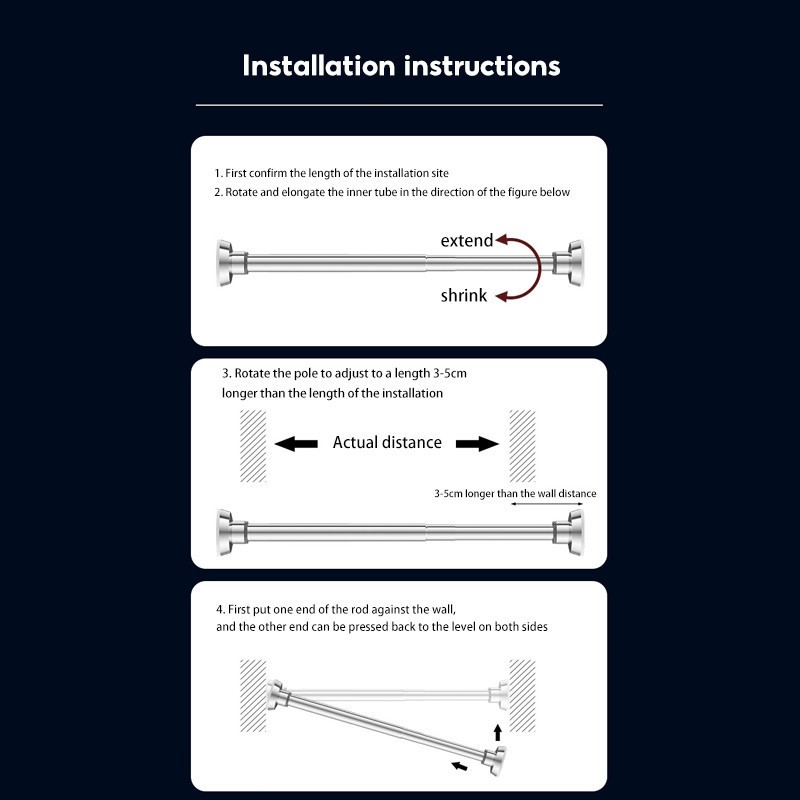 Installation instructions

1. First confirm the length of the installation site

2. Rotate and elongate the inner tube in the direction of the figure below

extend

shrink

3. Rotate the pole to adjust to a length 3-5cm longer than the length of the installation

Actual distance

3-5cm longer than the wall distance

4. First put one end of the rod against the wall, and the other end can be pressed back to the level on both sides