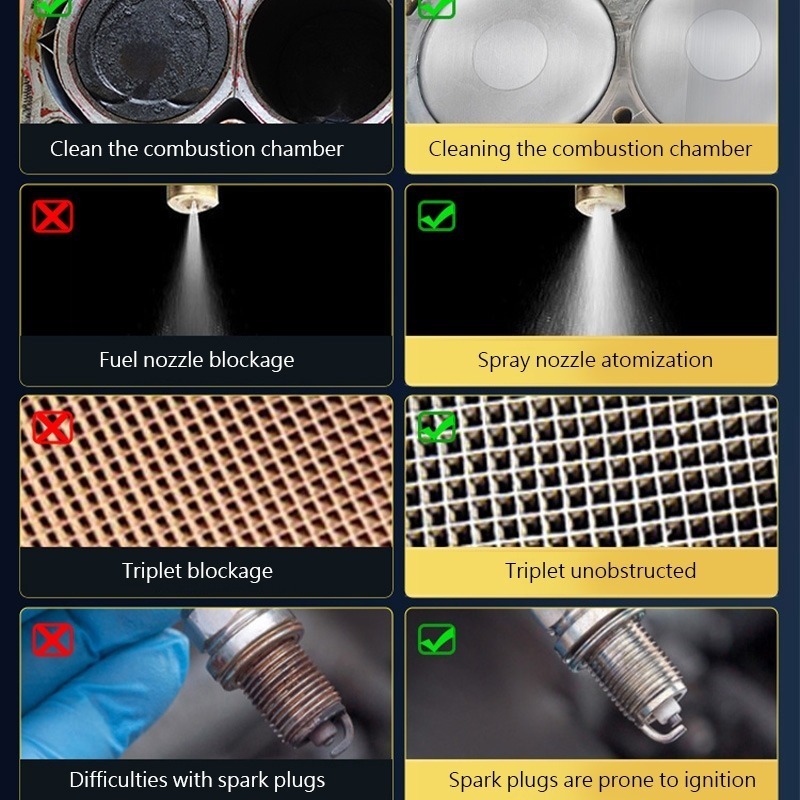 Clean the combustion chamber

Cleaning the combustion chamber

Fuel nozzle blockage

Spray nozzle atomization

Triplet blockage

Triplet unobstructed

Difficulties with spark plugs

Spark plugs are prone to ignition