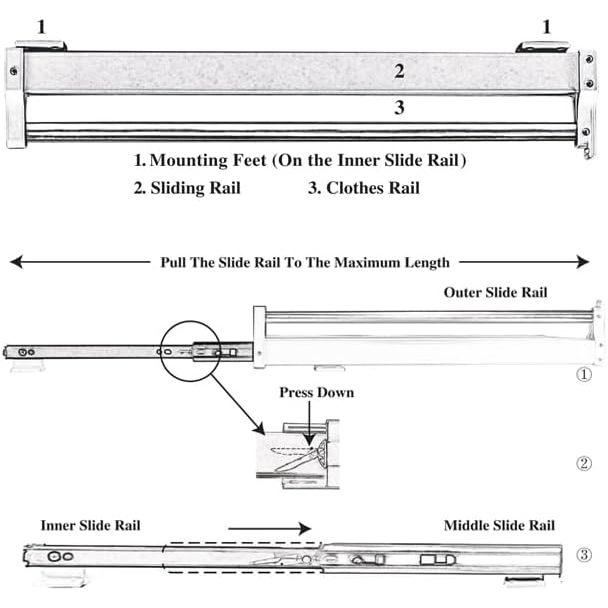 1
1
2
3
1. Mounting Feet (On the Inner Slide Rail)
2. Sliding Rail
3. Clothes Rail

Pull The Slide Rail To The Maximum Length

Outer Slide Rail
①
Press Down
②
Inner Slide Rail
Middle Slide Rail
③