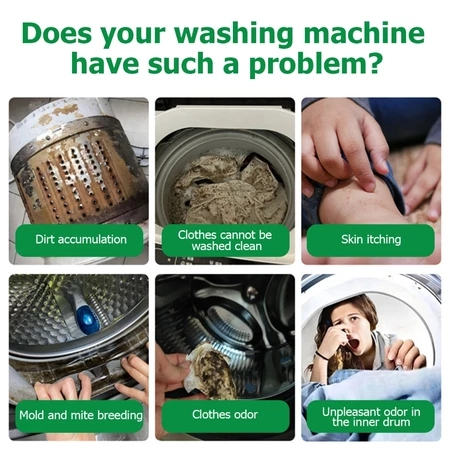 Does your washing machine have such a problem?

Dirt accumulation

Clothes cannot be washed clean

Skin itching

Mold and mite breeding

Clothes odor

Unpleasant odor in the inner drum