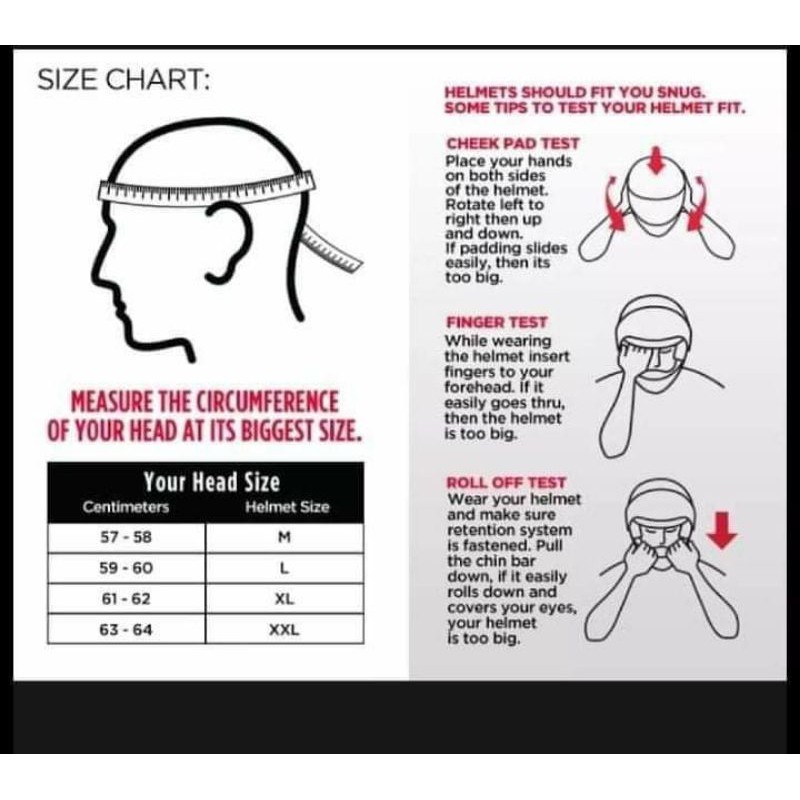 SIZE CHART:

MEASURE THE CIRCUMFERENCE OF YOUR HEAD AT ITS BIGGEST SIZE.

Your Head Size

| Centimeters | Helmet Size |
|---|---|
| 57 - 58 | M |
| 59 - 60 | L |
| 61 - 62 | XL |
| 63 - 64 | XXL |

HELMETS SHOULD FIT YOU SNUG. SOME TIPS TO TEST YOUR HELMET FIT.

CHEEK PAD TEST
Place your hands on both sides of the helmet. Rotate left to right then up and down. If padding slides easily, then its too big.

FINGER TEST
While wearing the helmet insert fingers to your forehead. If it easily goes thru, then the helmet is too big.

ROLL OFF TEST
Wear your helmet and make sure retention system is fastened. Pull the chin bar down, if it easily rolls down and covers your eyes, your helmet is too big.