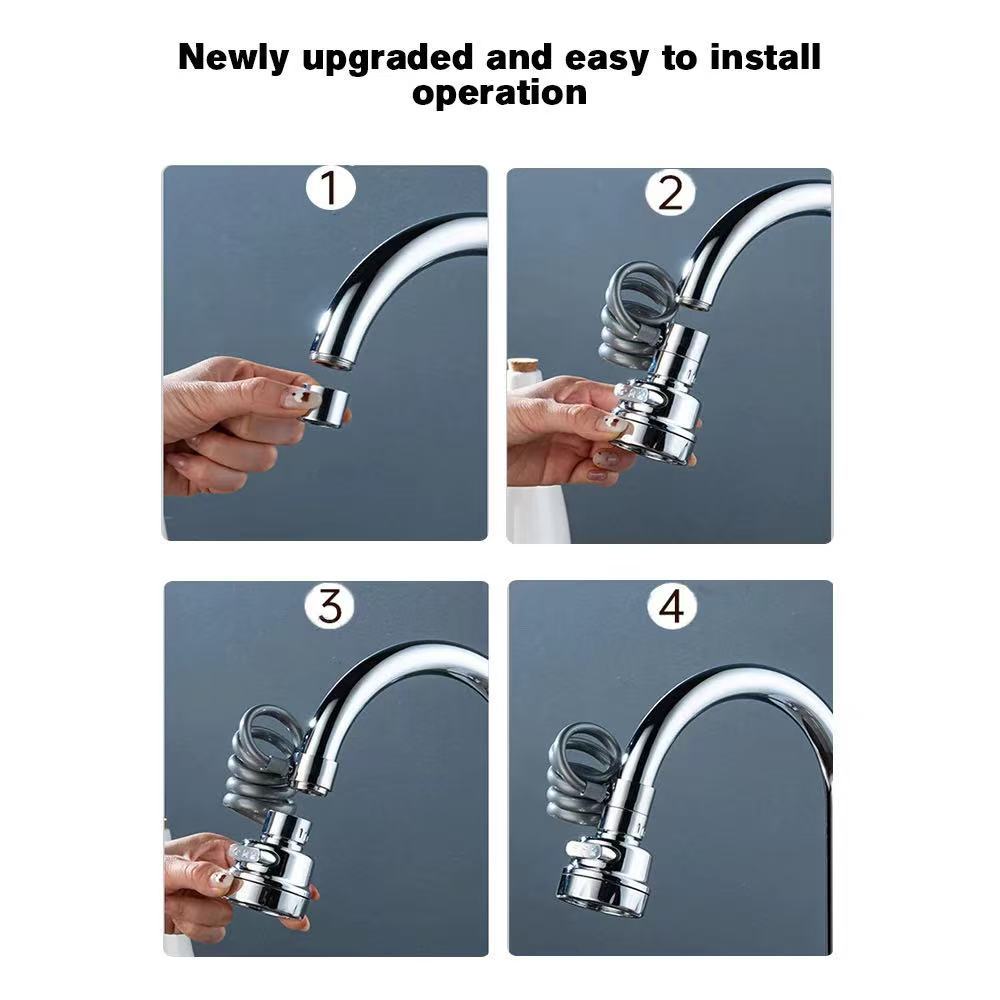 Newly upgraded and easy to install operation

1

2

3

4