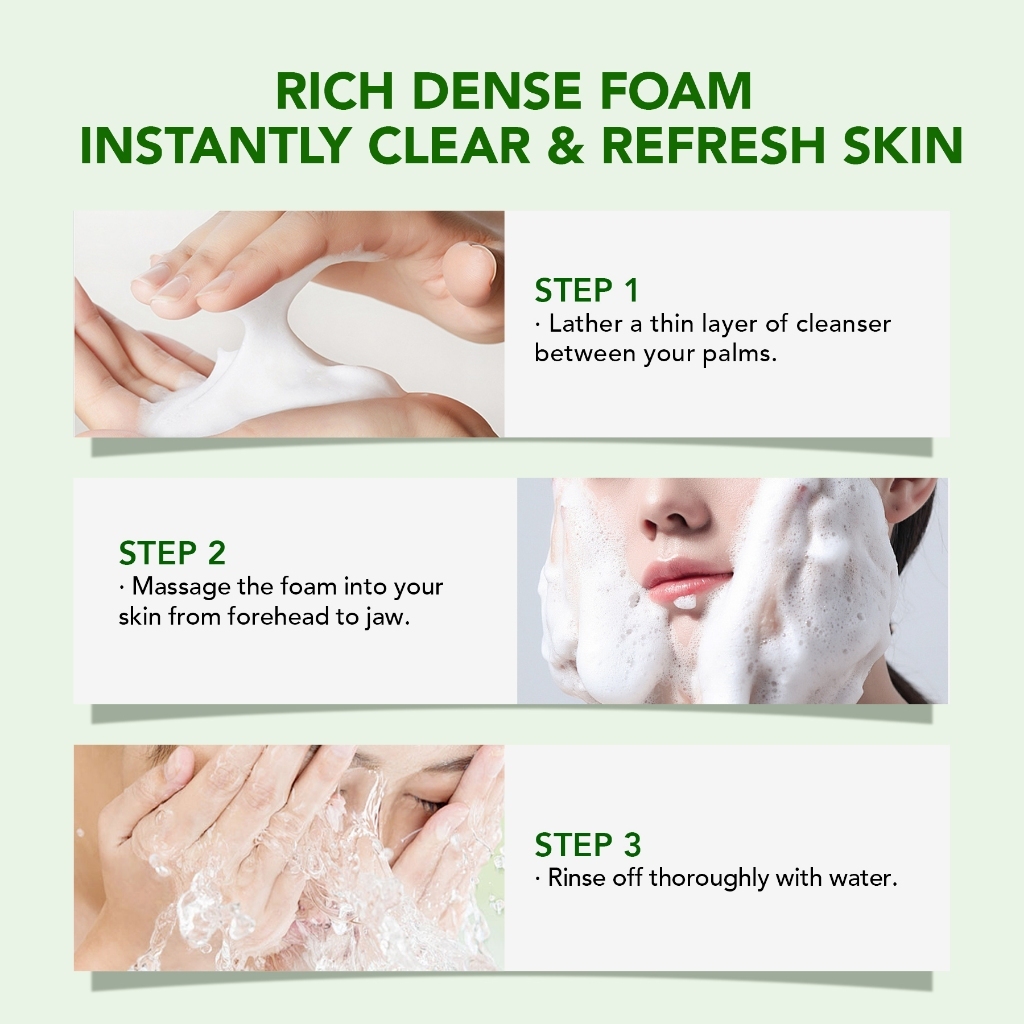 RICH DENSE FOAM
INSTANTLY CLEAR & REFRESH SKIN

STEP 1
· Lather a thin layer of cleanser between your palms.

STEP 2
· Massage the foam into your skin from forehead to jaw.

STEP 3
· Rinse off thoroughly with water.