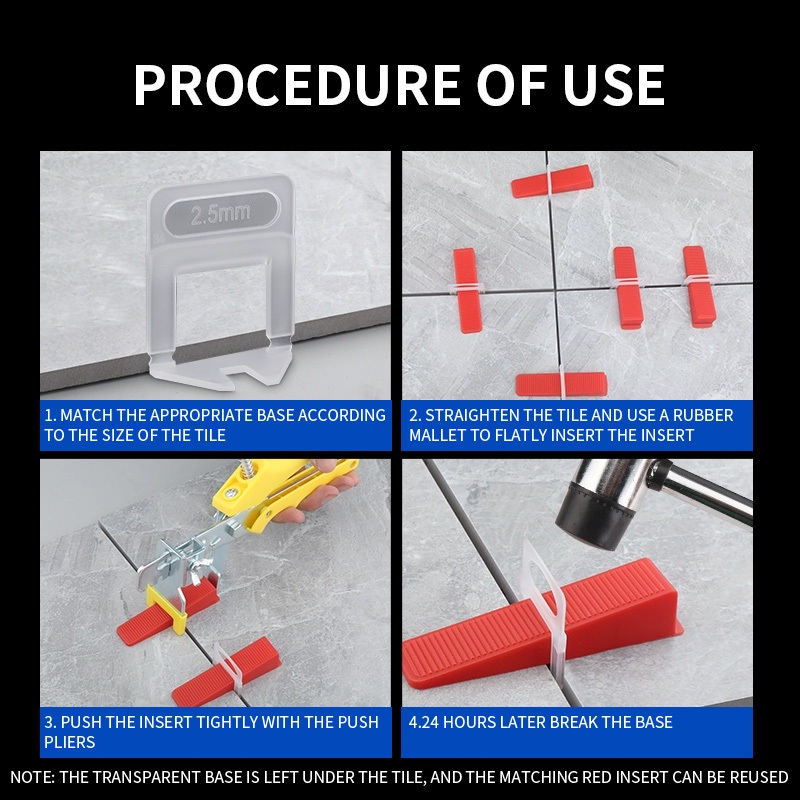 PROCEDURE OF USE

2.5mm

1. MATCH THE APPROPRIATE BASE ACCORDING TO THE SIZE OF THE TILE

2. STRAIGHTEN THE TILE AND USE A RUBBER MALLET TO FLATLY INSERT THE INSERT

3. PUSH THE INSERT TIGHTLY WITH THE PUSH PLIERS

4.24 HOURS LATER BREAK THE BASE

NOTE: THE TRANSPARENT BASE IS LEFT UNDER THE TILE, AND THE MATCHING RED INSERT CAN BE REUSED