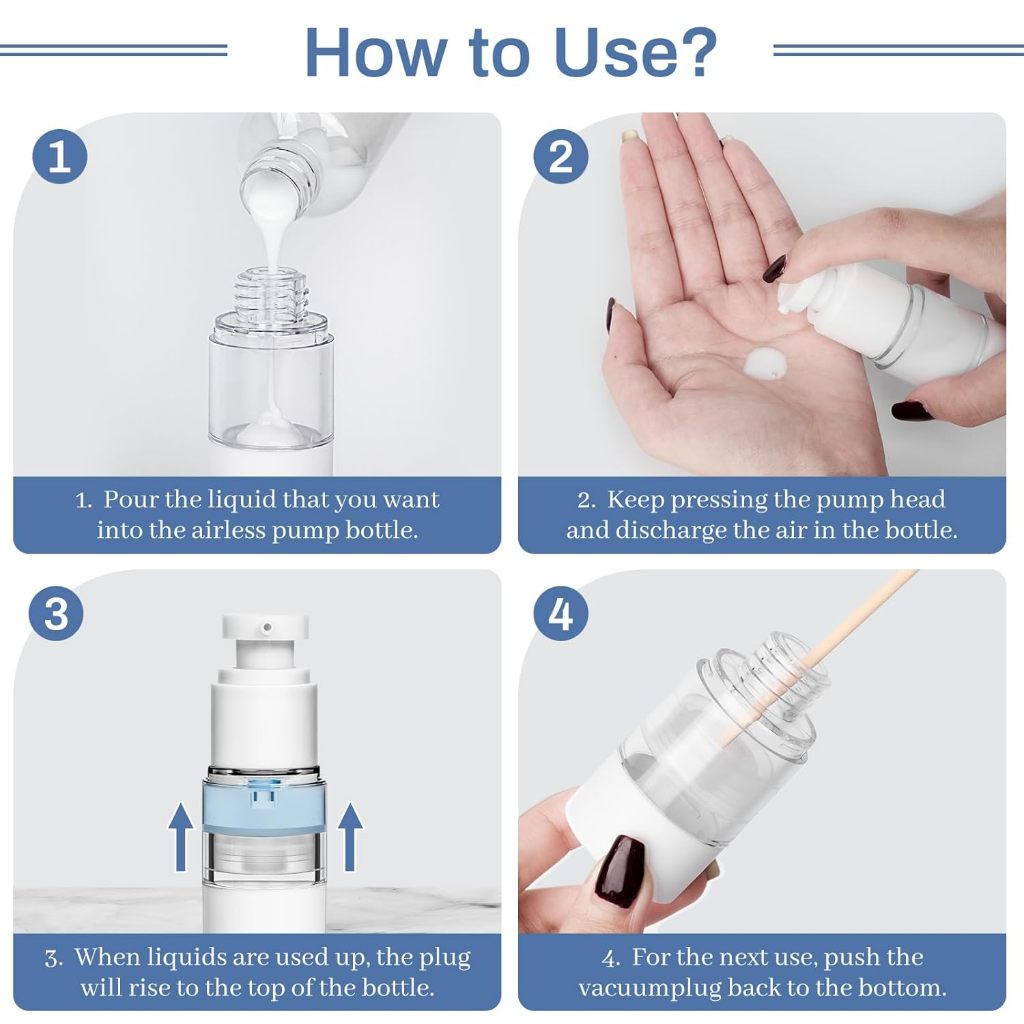 How to Use?

1

1. Pour the liquid that you want into the airless pump bottle.

2

2. Keep pressing the pump head and discharge the air in the bottle.

3

3. When liquids are used up, the plug will rise to the top of the bottle.

4

4. For the next use, push the vacuumplug back to the bottom.