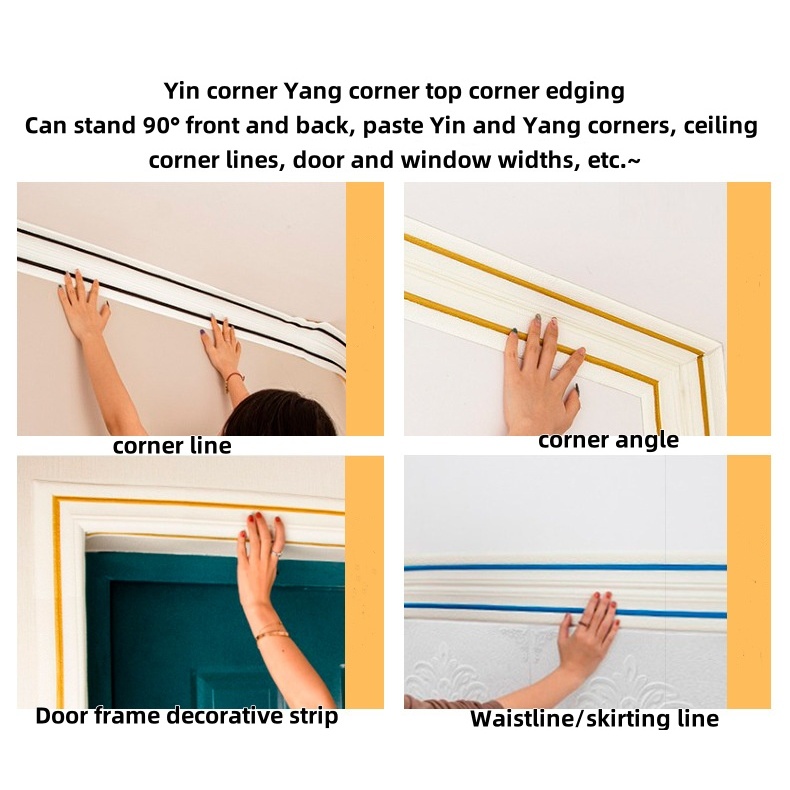 Yin corner Yang corner top corner edging
Can stand 90° front and back, paste Yin and Yang corners, ceiling corner lines, door and window widths, etc.~

corner line

corner angle

Door frame decorative strip

Waistline/skirting line