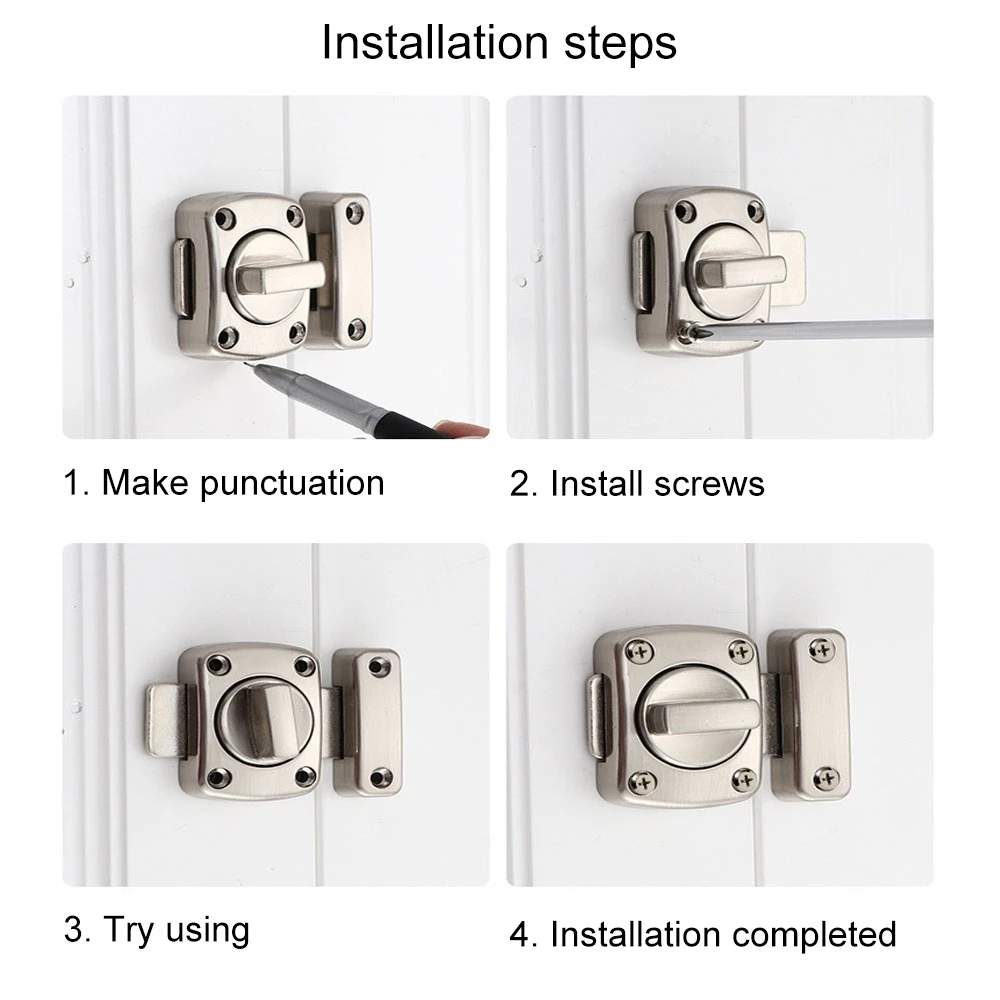 Installation steps

1. Make punctuation

2. Install screws

3. Try using

4. Installation completed