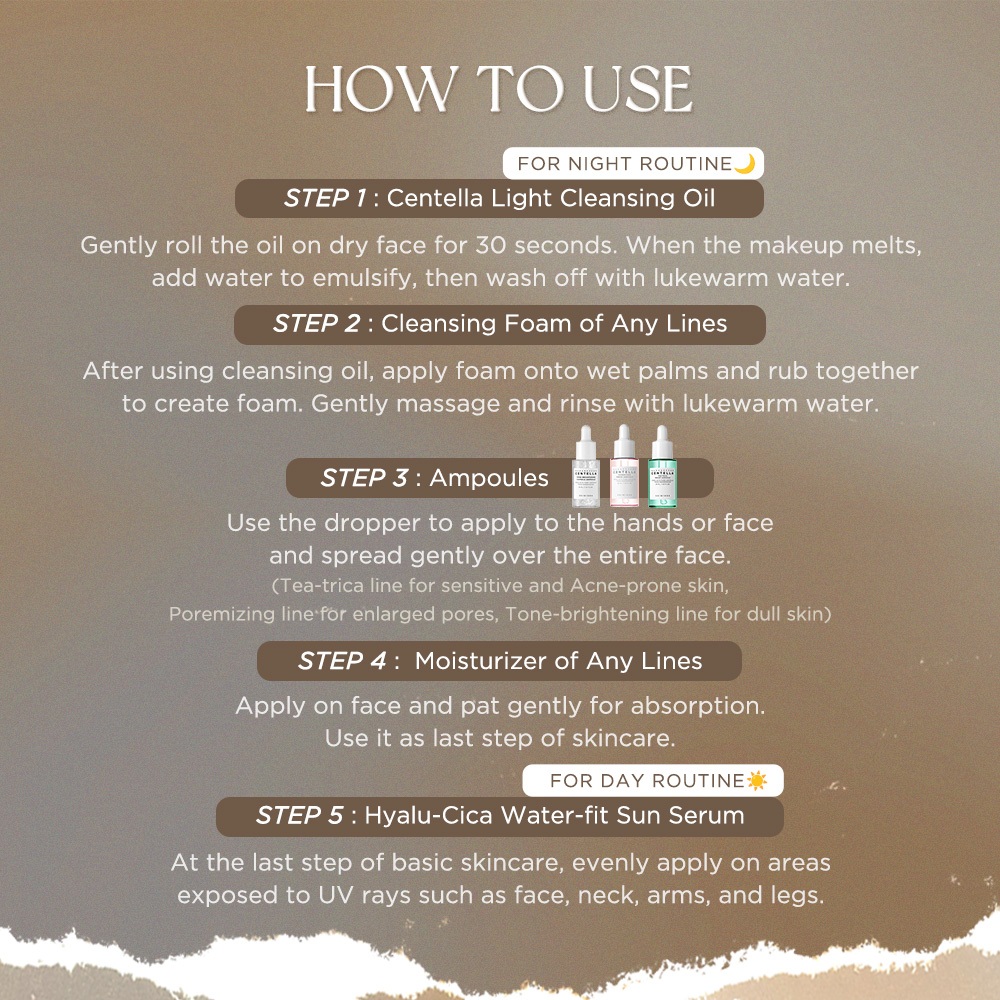 HOW TO USE

FOR NIGHT ROUTINE🌙

STEP 1 : Centella Light Cleansing Oil

Gently roll the oil on dry face for 30 seconds. When the makeup melts, add water to emulsify, then wash off with lukewarm water.

STEP 2 : Cleansing Foam of Any Lines

After using cleansing oil, apply foam onto wet palms and rub together to create foam. Gently massage and rinse with lukewarm water.

STEP 3 : Ampoules

CENTELLA

CENTELLA

CENTELLA

Use the dropper to apply to the hands or face and spread gently over the entire face.

(Tea-trica line for sensitive and Acne-prone skin, Poremizing line for enlarged pores, Tone-brightening line for dull skin)

STEP 4 : Moisturizer of Any Lines

Apply on face and pat gently for absorption. Use it as last step of skincare.

FOR DAY ROUTINE☀️

STEP 5 : Hyalu-Cica Water-fit Sun Serum

At the last step of basic skincare, evenly apply on areas exposed to UV rays such as face, neck, arms, and legs.