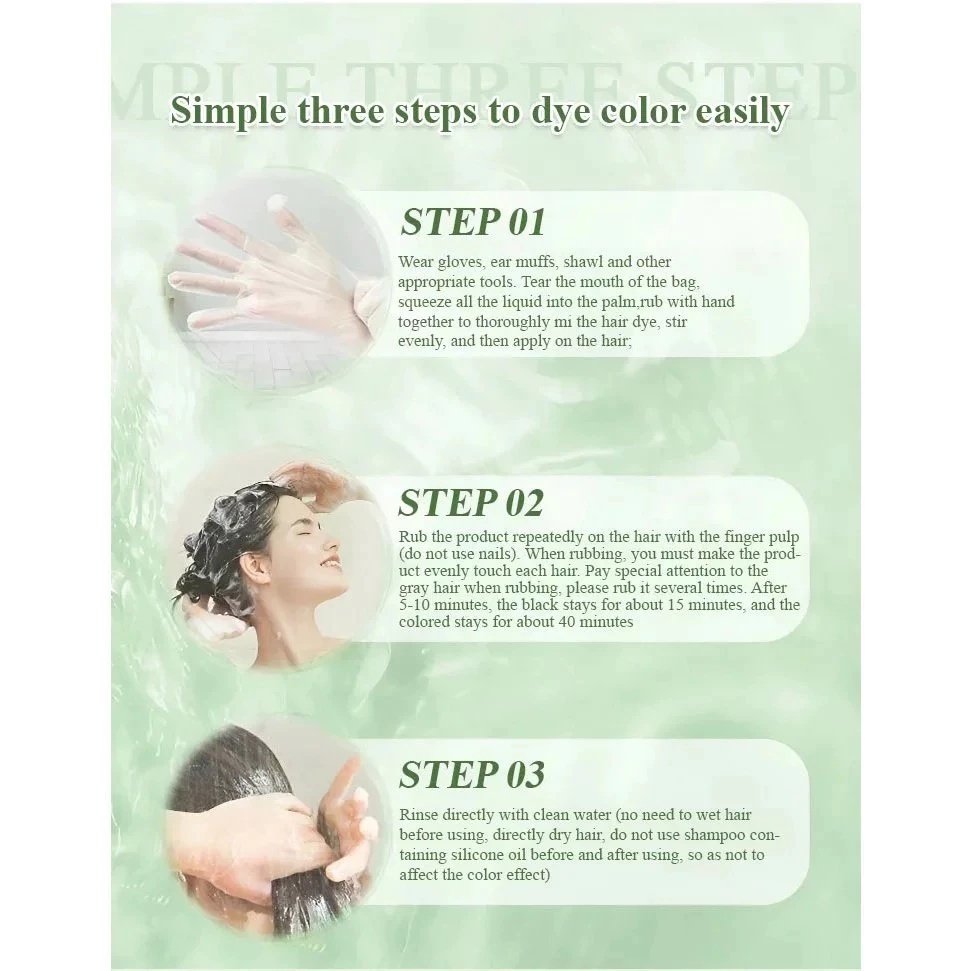 MPLE THREE STEP

Simple three steps to dye color easily

STEP 01

Wear gloves, ear muffs, shawl and other appropriate tools. Tear the mouth of the bag, squeeze all the liquid into the palm,rub with hand together to thoroughly mi the hair dye, stir evenly, and then apply on the hair;

STEP 02

Rub the product repeatedly on the hair with the finger pulp (do not use nails). When rubbing, you must make the product evenly touch each hair. Pay special attention to the gray hair when rubbing, please rub it several times. After 5-10 minutes, the black stays for about 15 minutes, and the colored stays for about 40 minutes

STEP 03

Rinse directly with clean water (no need to wet hair before using, directly dry hair, do not use shampoo containing silicone oil before and after using, so as not to affect the color effect)