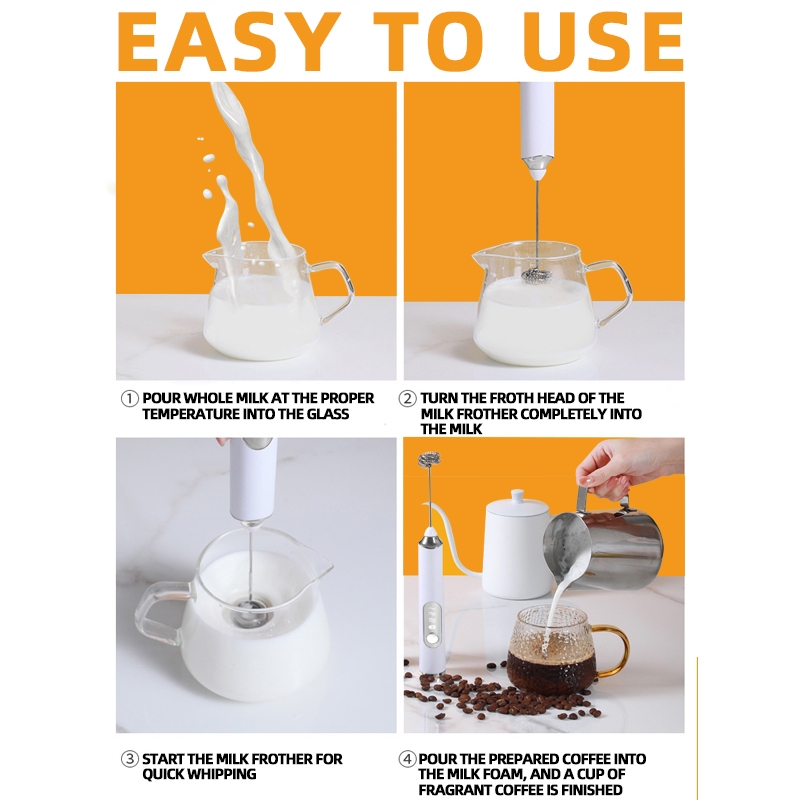 EASY TO USE

① POUR WHOLE MILK AT THE PROPER TEMPERATURE INTO THE GLASS

② TURN THE FROTH HEAD OF THE MILK FROTHER COMPLETELY INTO THE MILK

③ START THE MILK FROTHER FOR QUICK WHIPPING

④ POUR THE PREPARED COFFEE INTO THE MILK FOAM, AND A CUP OF FRAGRANT COFFEE IS FINISHED