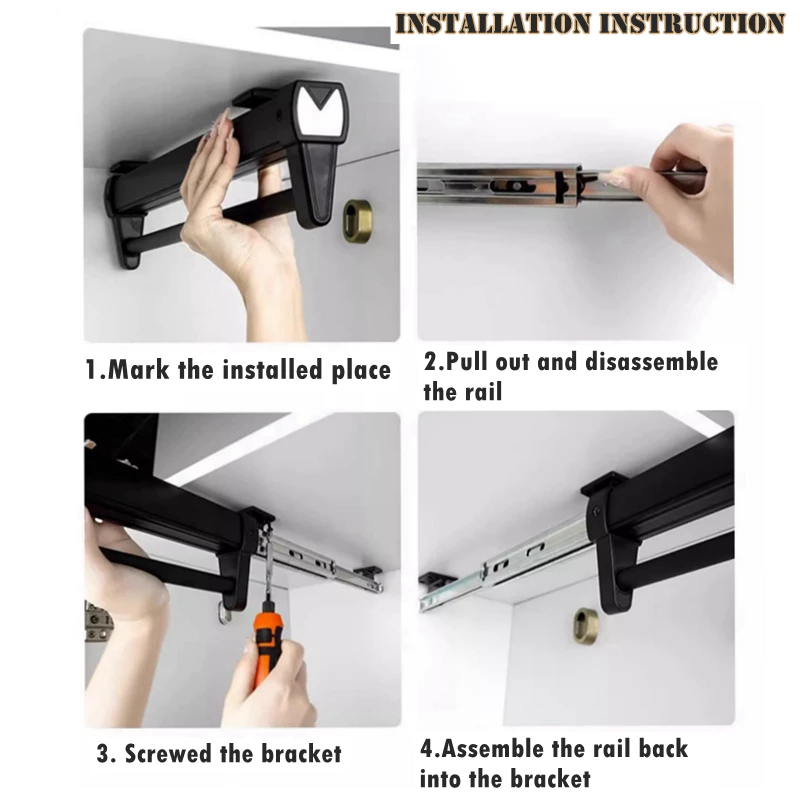 INSTALLATION INSTRUCTION

1.Mark the installed place

2.Pull out and disassemble the rail

3. Screwed the bracket

4.Assemble the rail back into the bracket