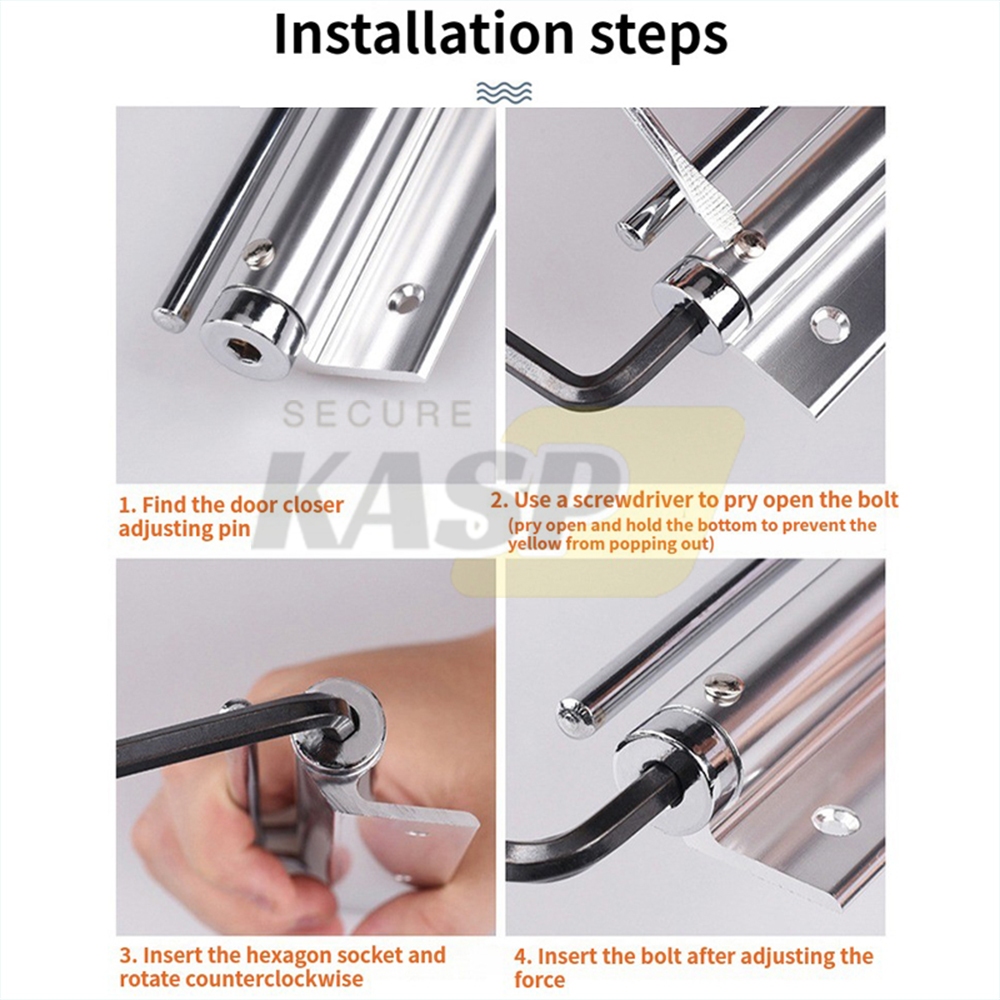 Installation steps

SECURE
KASP

1. Find the door closer adjusting pin

2. Use a screwdriver to pry open the bolt
(pry open and hold the bottom to prevent the yellow from popping out)

3. Insert the hexagon socket and rotate counterclockwise

4. Insert the bolt after adjusting the force