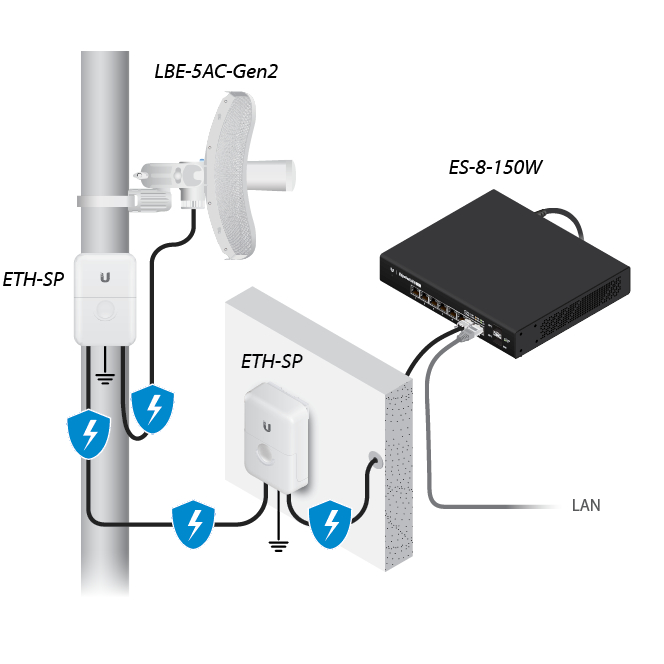 LBE-5AC-Gen2

ES-8-150W

ETH-SP

ETH-SP

LAN