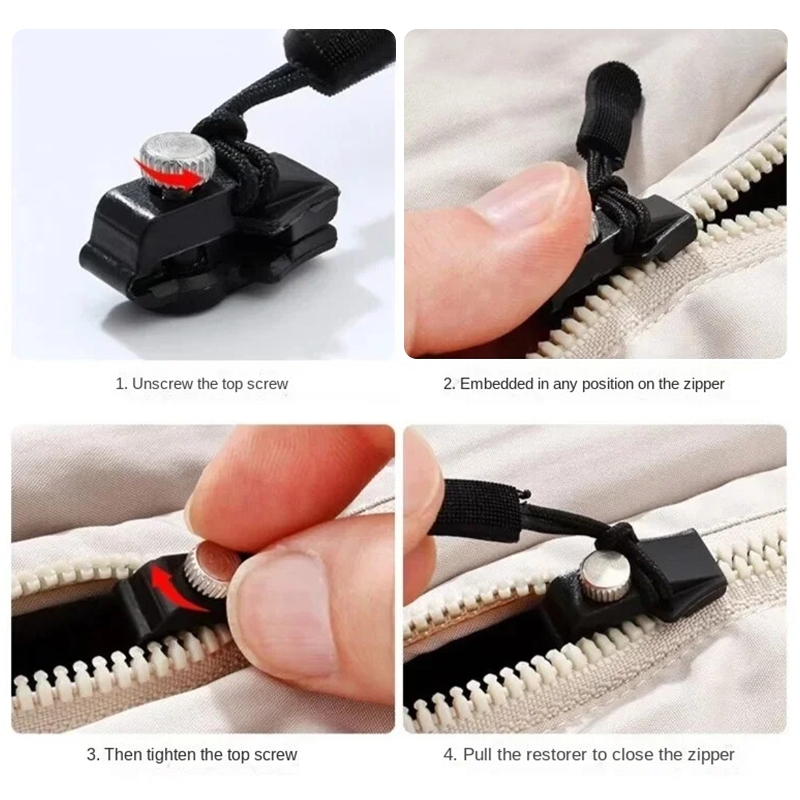 1. Unscrew the top screw

2. Embedded in any position on the zipper

3. Then tighten the top screw

4. Pull the restorer to close the zipper