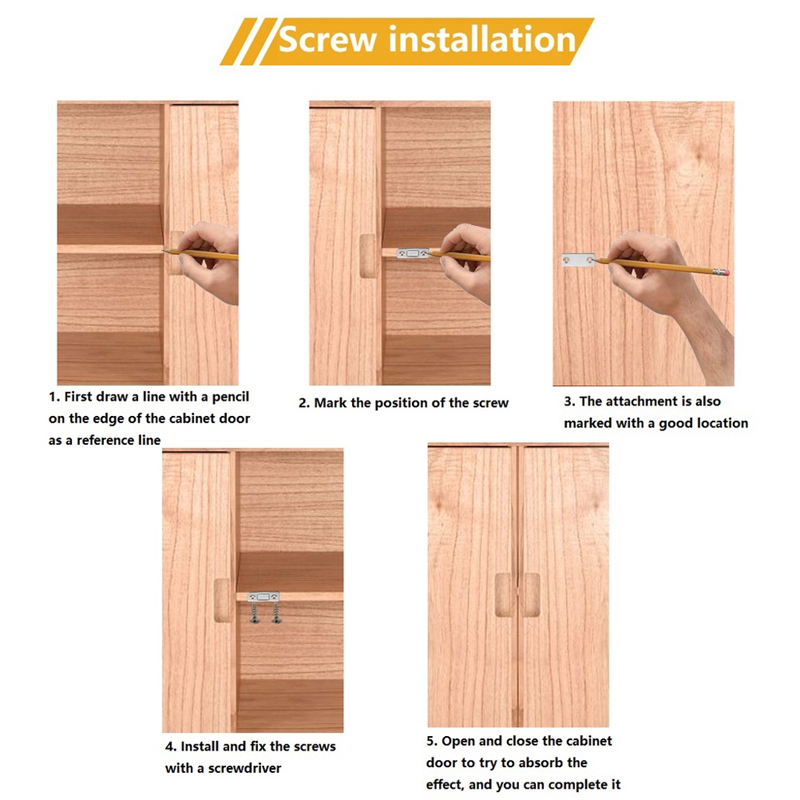 Screw installation

1. First draw a line with a pencil on the edge of the cabinet door as a reference line

2. Mark the position of the screw

3. The attachment is also marked with a good location

4. Install and fix the screws with a screwdriver

5. Open and close the cabinet door to try to absorb the effect, and you can complete it