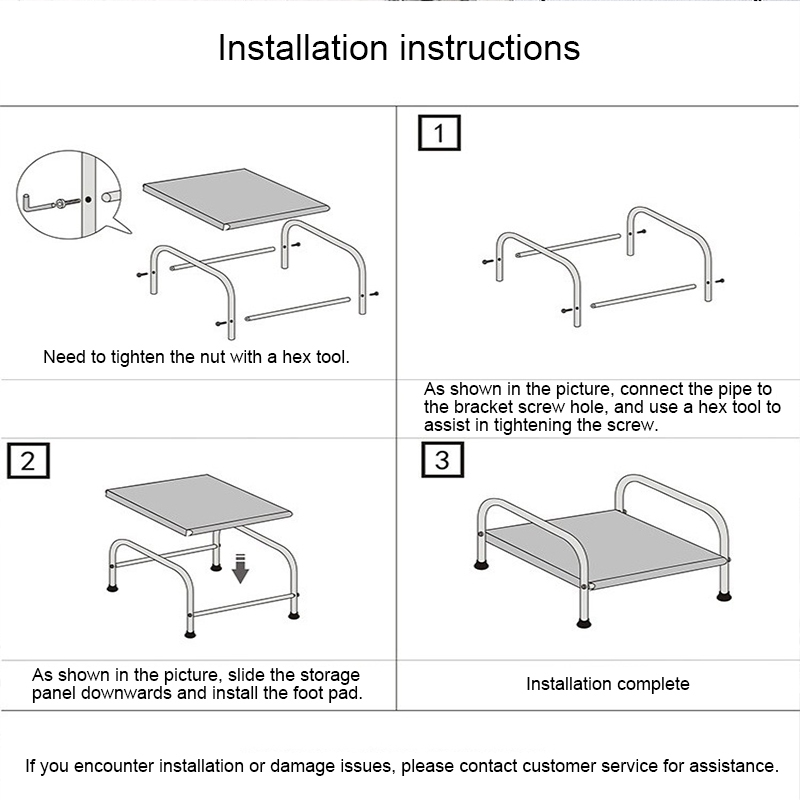 Installation instructions

Need to tighten the nut with a hex tool.

1

As shown in the picture, connect the pipe to the bracket screw hole, and use a hex tool to assist in tightening the screw.

2

As shown in the picture, slide the storage panel downwards and install the foot pad.

3

Installation complete

If you encounter installation or damage issues, please contact customer service for assistance.