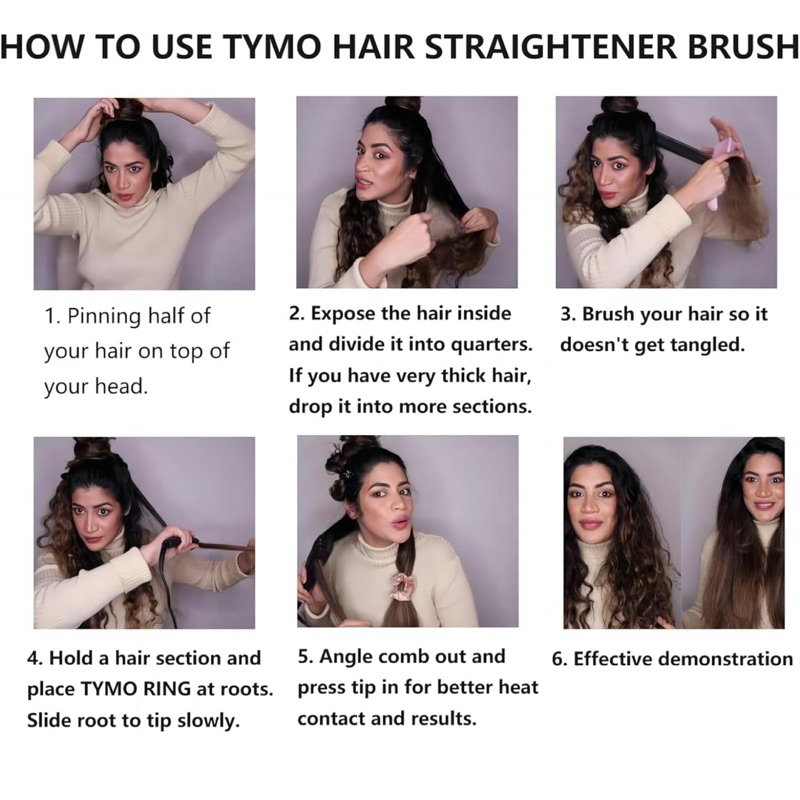 HOW TO USE TYMO HAIR STRAIGHTENER BRUSH

1. Pinning half of your hair on top of your head.

2. Expose the hair inside and divide it into quarters. If you have very thick hair, drop it into more sections.

3. Brush your hair so it doesn't get tangled.

4. Hold a hair section and place TYMO RING at roots. Slide root to tip slowly.

5. Angle comb out and press tip in for better heat contact and results.

6. Effective demonstration