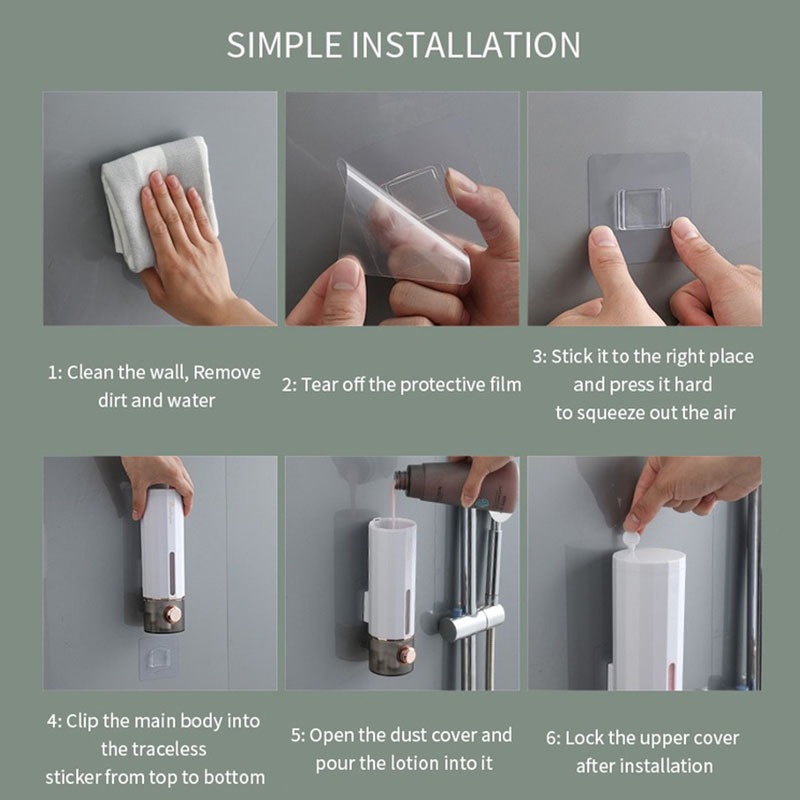 SIMPLE INSTALLATION

1: Clean the wall, Remove dirt and water

2: Tear off the protective film

3: Stick it to the right place and press it hard to squeeze out the air

4: Clip the main body into the traceless sticker from top to bottom

5: Open the dust cover and pour the lotion into it

6: Lock the upper cover after installation