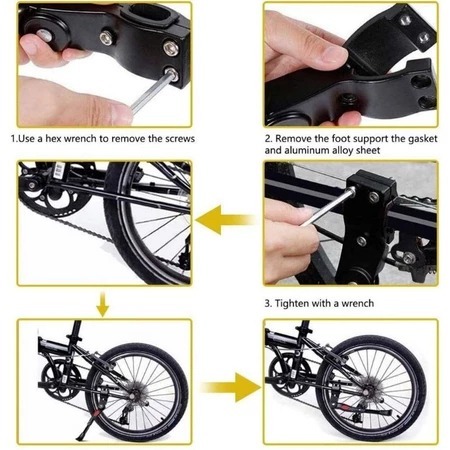 1.Use a hex wrench to remove the screws

2. Remove the foot support the gasket and aluminum alloy sheet

3. Tighten with a wrench