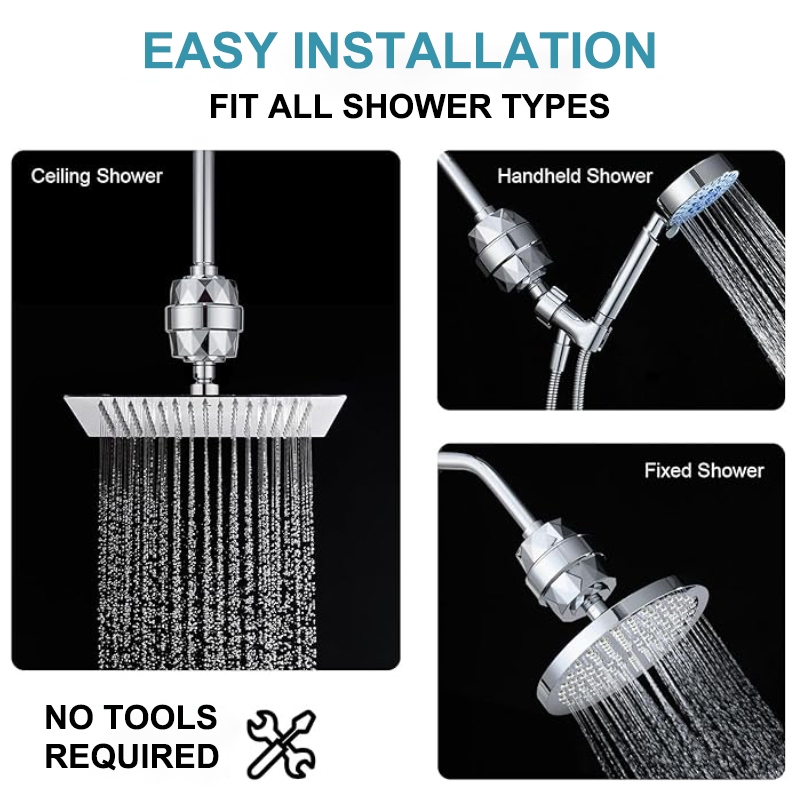 EASY INSTALLATION
FIT ALL SHOWER TYPES

Ceiling Shower

Handheld Shower

Fixed Shower

NO TOOLS REQUIRED