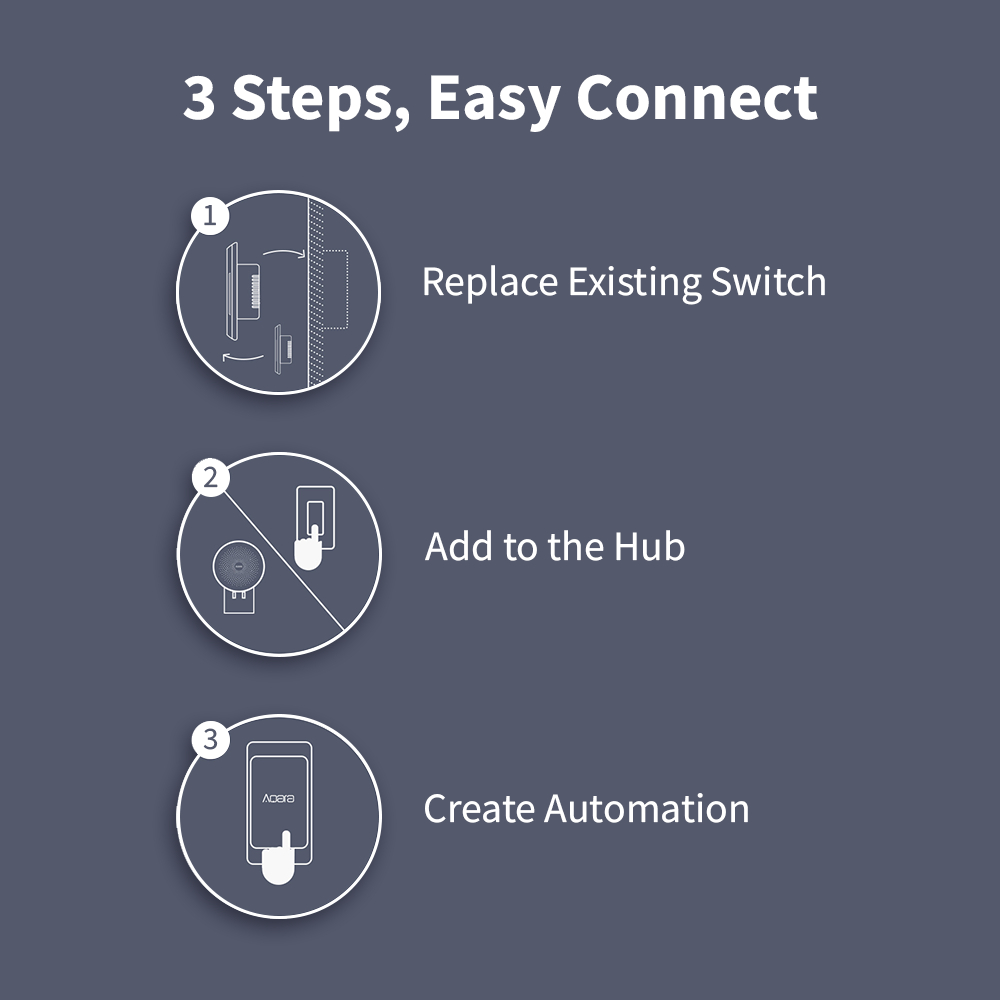 3 Steps, Easy Connect

1

Replace Existing Switch

2

Add to the Hub

3

Aqara

Create Automation