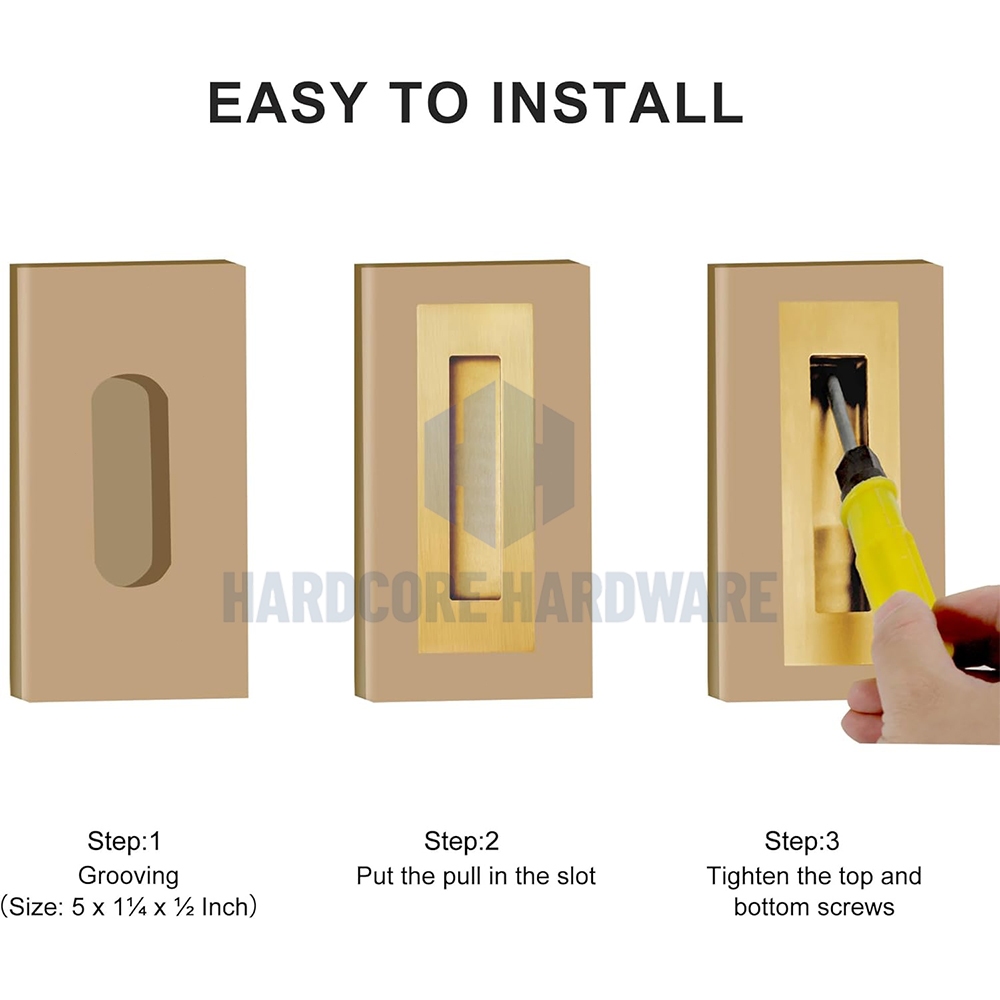 EASY TO INSTALL

HARDCORE HARDWARE

Step:1
Grooving
(Size: 5 x 1¼ x ½ Inch)

Step:2
Put the pull in the slot

Step:3
Tighten the top and bottom screws