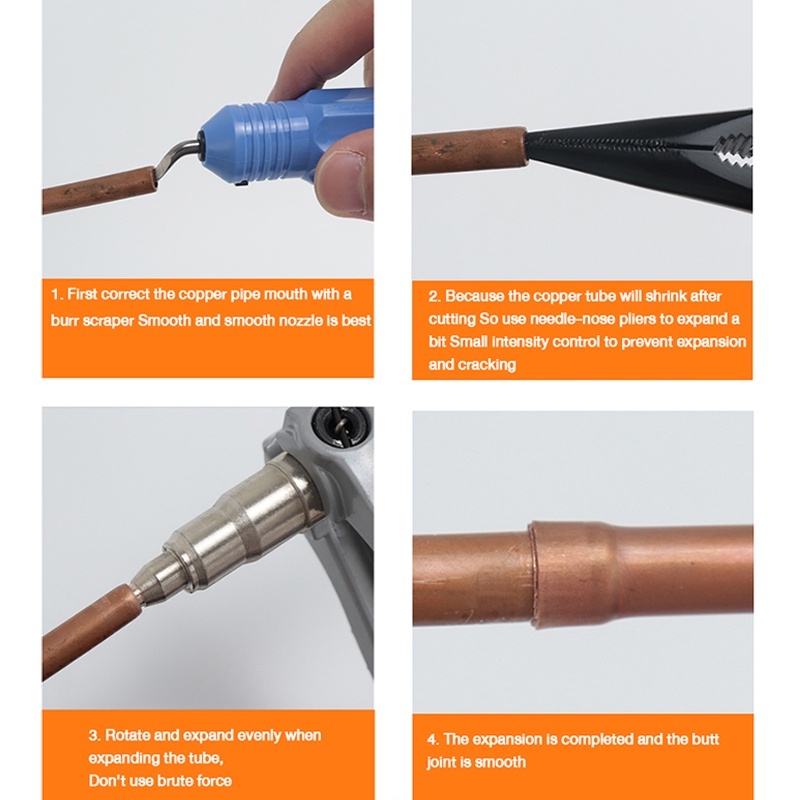 1. First correct the copper pipe mouth with a burr scraper Smooth and smooth nozzle is best

2. Because the copper tube will shrink after cutting So use needle-nose pliers to expand a bit Small intensity control to prevent expansion and cracking

3. Rotate and expand evenly when expanding the tube,
Don't use brute force

4. The expansion is completed and the butt joint is smooth