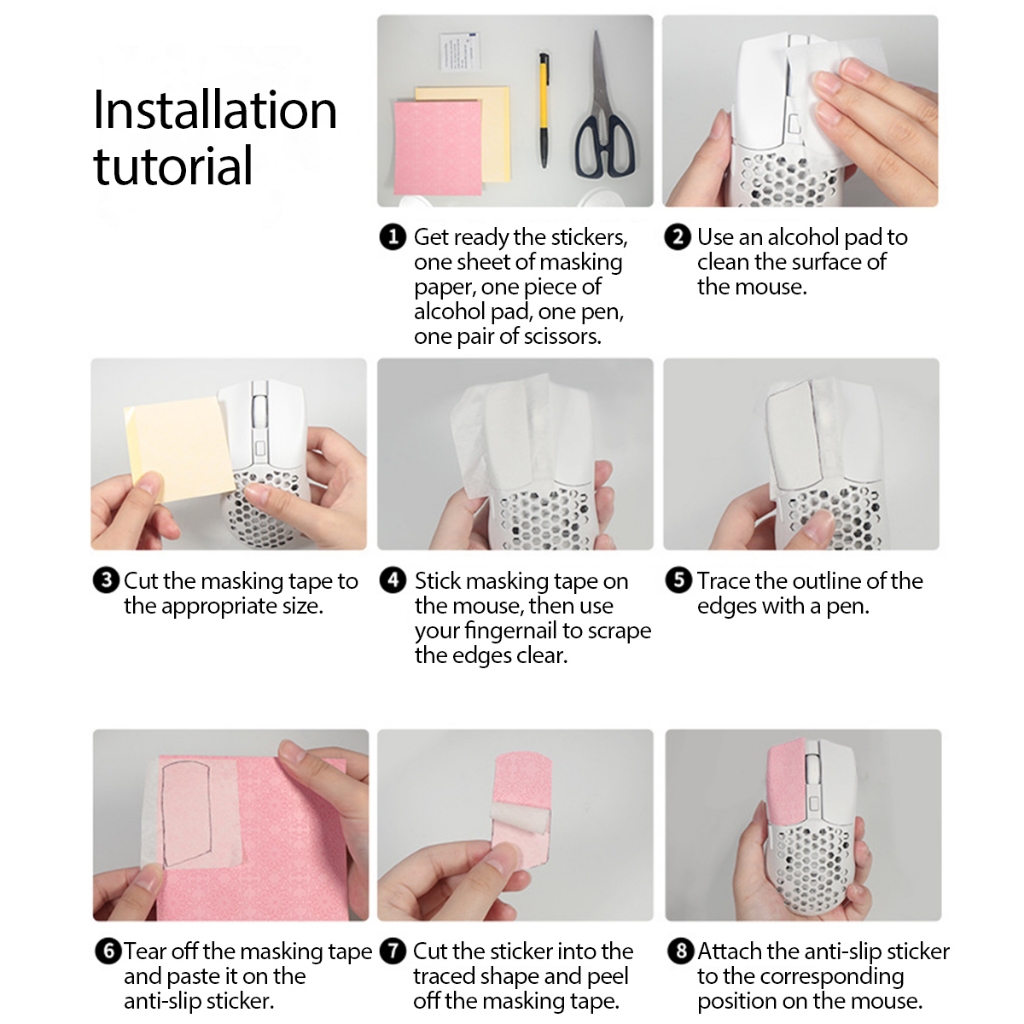 Installation tutorial

1 Get ready the stickers, one sheet of masking paper, one piece of alcohol pad, one pen, one pair of scissors.

2 Use an alcohol pad to clean the surface of the mouse.

3 Cut the masking tape to the appropriate size.

4 Stick masking tape on the mouse, then use your fingernail to scrape the edges clear.

5 Trace the outline of the edges with a pen.

6 Tear off the masking tape and paste it on the anti-slip sticker.

7 Cut the sticker into the traced shape and peel off the masking tape.

8 Attach the anti-slip sticker to the corresponding position on the mouse.