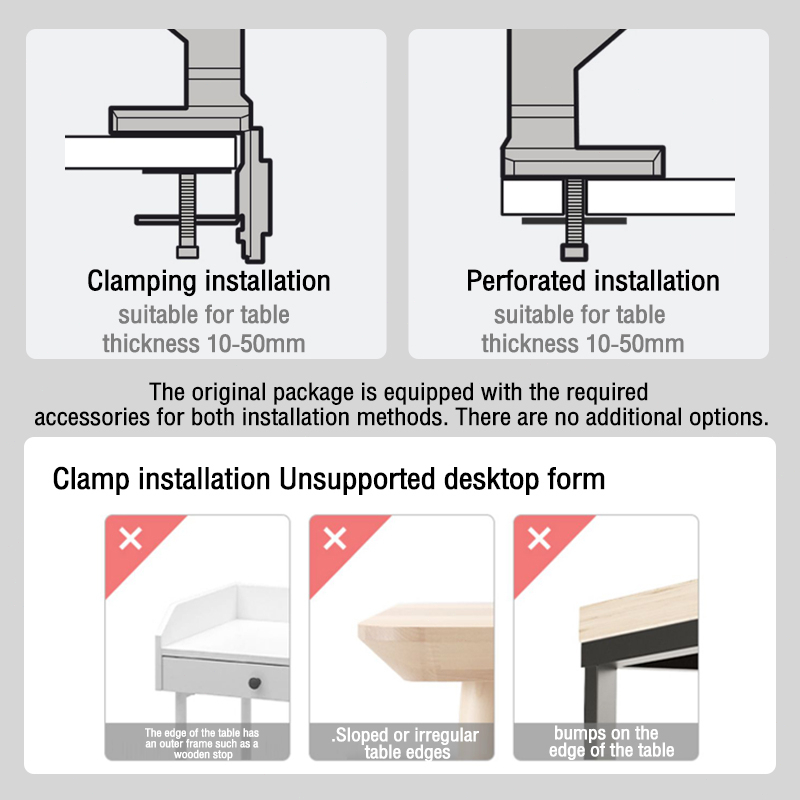 Clamping installation
suitable for table thickness 10-50mm

Perforated installation
suitable for table thickness 10-50mm

The original package is equipped with the required accessories for both installation methods. There are no additional options.

Clamp installation Unsupported desktop form

The edge of the table has an outer frame such as a wooden stop

.Sloped or irregular table edges

bumps on the edge of the table