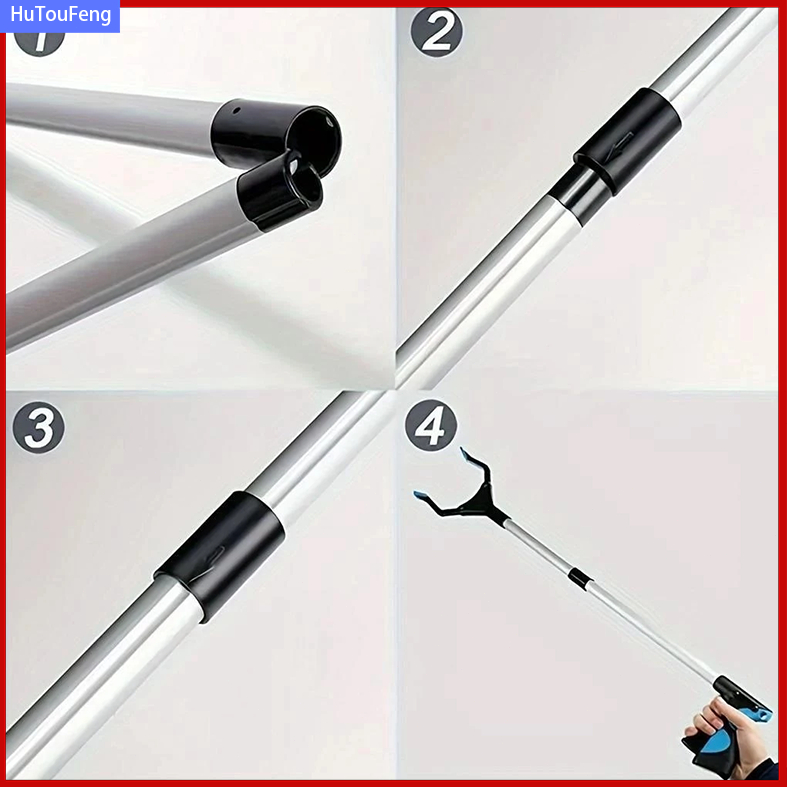 HuTouFeng

1

2

3

4