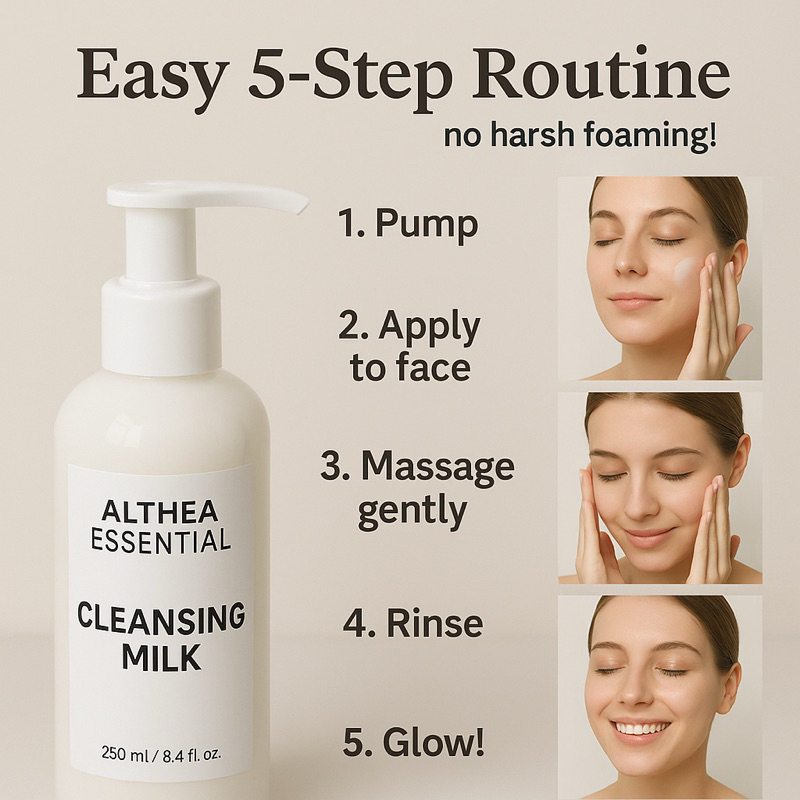 Easy 5-Step Routine
no harsh foaming!

ALTHEA
ESSENTIAL

CLEANSING
MILK

250 ml / 8.4 fl. oz.

1. Pump

2. Apply to face

3. Massage gently

4. Rinse

5. Glow!