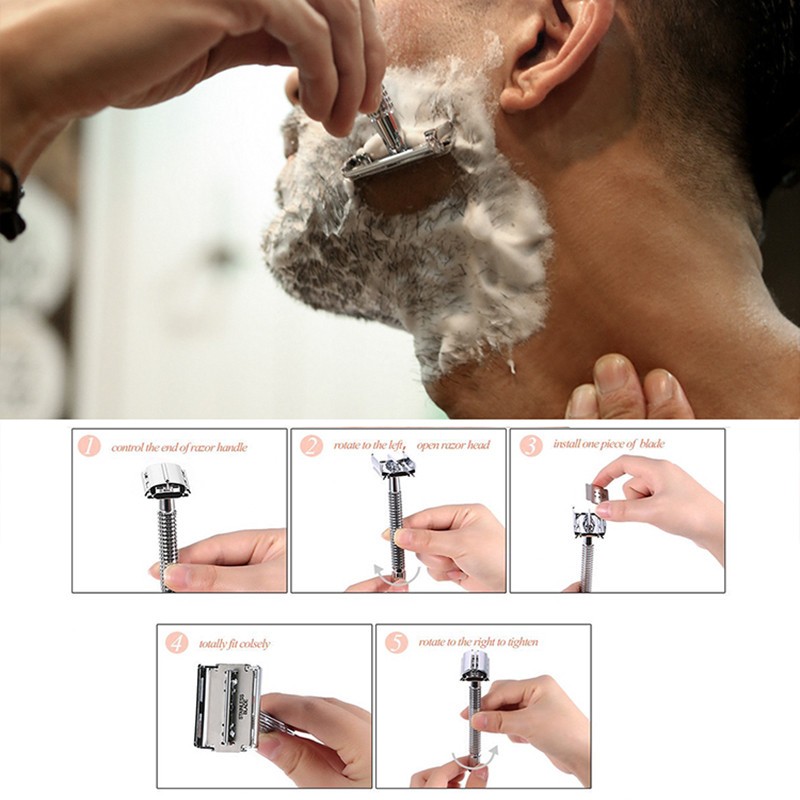 1 control the end of razor handle

2 rotate to the left open razor head

3 install one piece of blade

4 totally fit colsely

5 rotate to the right to tighten