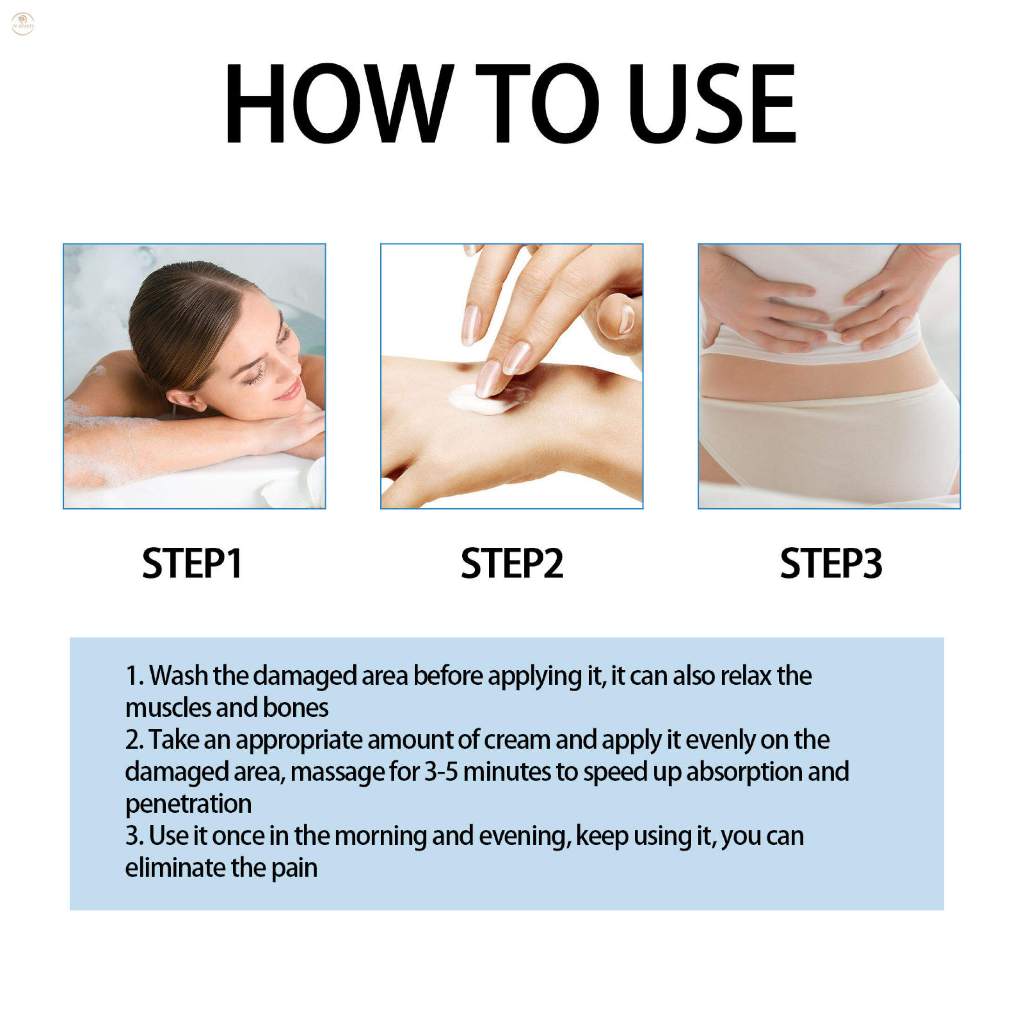 HOW TO USE

STEP1

STEP2

STEP3

1. Wash the damaged area before applying it, it can also relax the muscles and bones
2. Take an appropriate amount of cream and apply it evenly on the damaged area, massage for 3-5 minutes to speed up absorption and penetration
3. Use it once in the morning and evening, keep using it, you can eliminate the pain