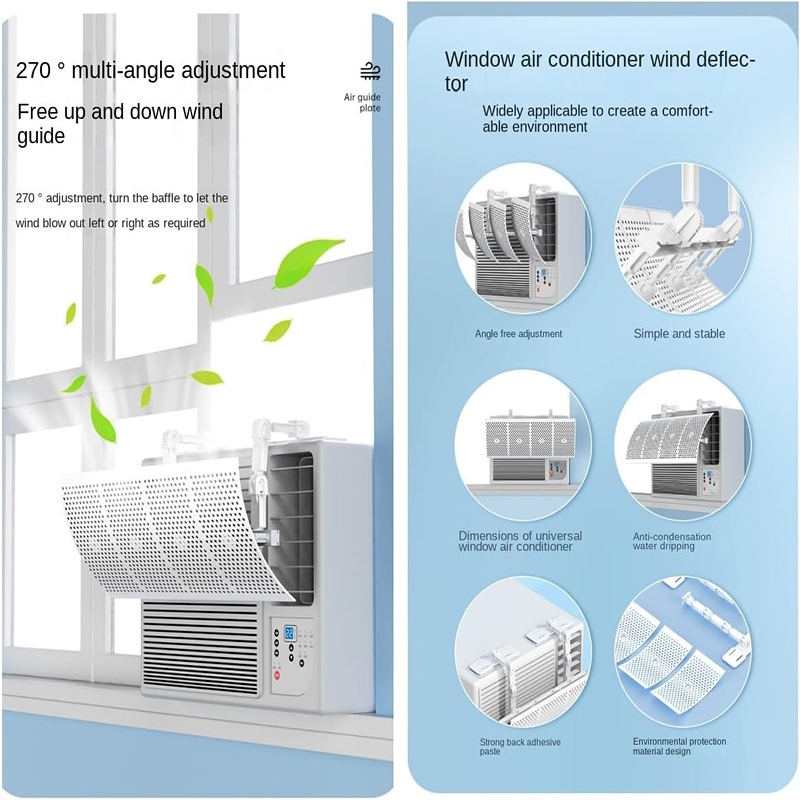 270 ° multi-angle adjustment

Free up and down wind guide

Air guide plate

270 ° adjustment, turn the baffle to let the wind blow out left or right as required

Window air conditioner wind deflector

Widely applicable to create a comfortable environment

Angle free adjustment

Simple and stable

Dimensions of universal window air conditioner

Anti-condensation water dripping

Strong back adhesive paste

Environmental protection material design