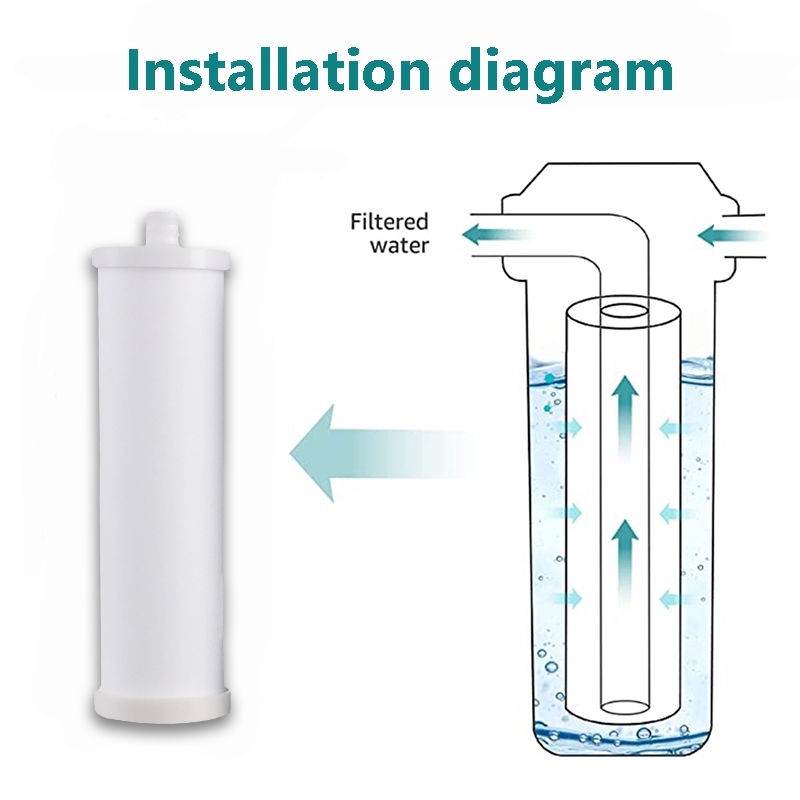 Installation diagram

Filtered water