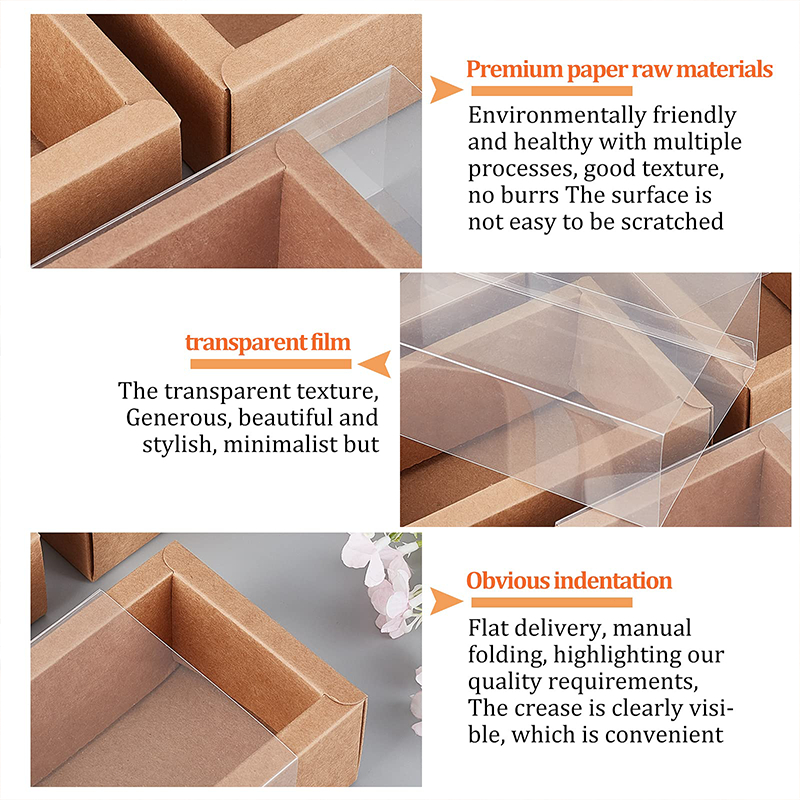 Premium paper raw materials

Environmentally friendly and healthy with multiple processes, good texture, no burrs The surface is not easy to be scratched

transparent film

The transparent texture, Generous, beautiful and stylish, minimalist but

Obvious indentation

Flat delivery, manual folding, highlighting our quality requirements, The crease is clearly visible, which is convenient