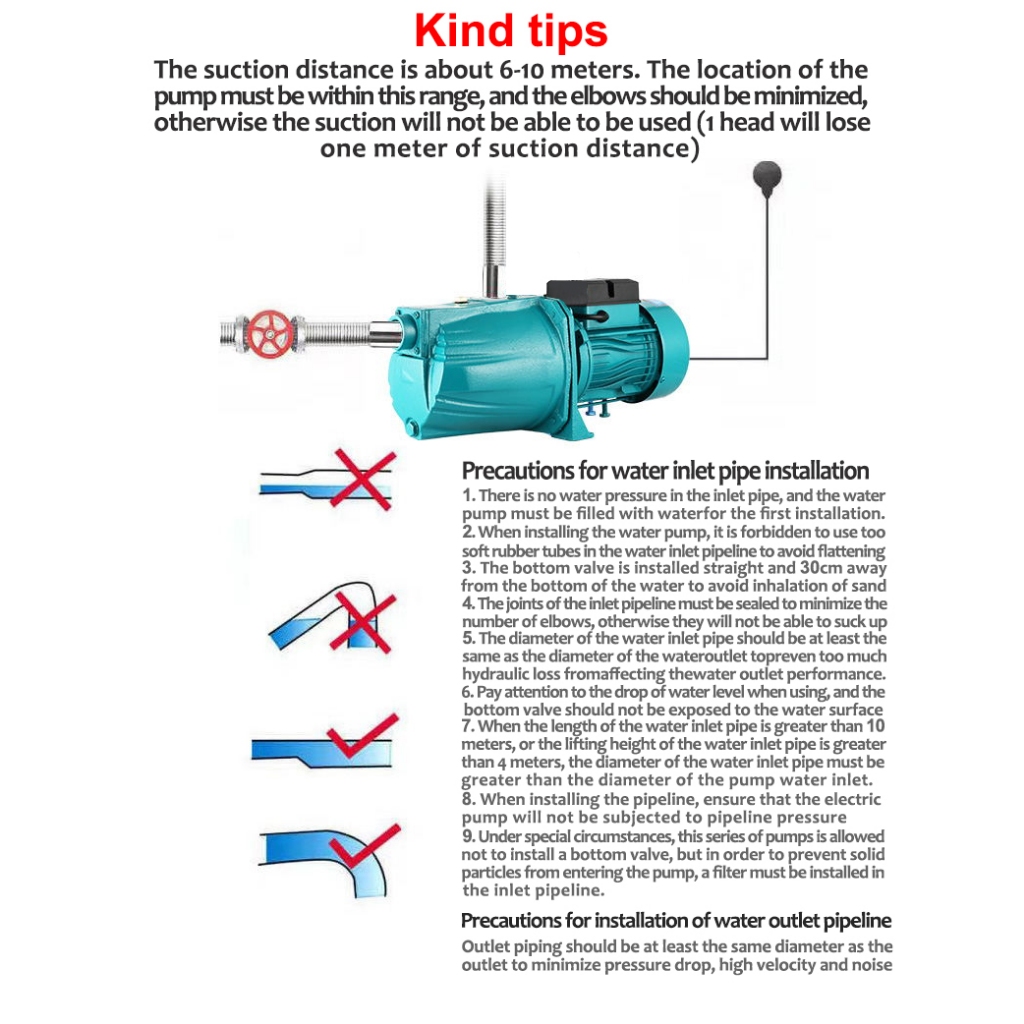 Kind tips

The suction distance is about 6-10 meters. The location of the pump must be within this range, and the elbows should be minimized, otherwise the suction will not be able to be used (1 head will lose one meter of suction distance)

Precautions for water inlet pipe installation

1. There is no water pressure in the inlet pipe, and the water pump must be filled with waterfor the first installation.
2. When installing the water pump, it is forbidden to use too soft rubber tubes in the water inlet pipeline to avoid flattening
3. The bottom valve is installed straight and 30cm away from the bottom of the water to avoid inhalation of sand
4. The joints of the inlet pipeline must be sealed to minimize the number of elbows, otherwise they will not be able to suck up
5. The diameter of the water inlet pipe should be at least the same as the diameter of the wateroutlet topreven too much hydraulic loss fromaffecting thewater outlet performance.
6. Pay attention to the drop of water level when using, and the bottom valve should not be exposed to the water surface
7. When the length of the water inlet pipe is greater than 10 meters, or the lifting height of the water inlet pipe is greater than 4 meters, the diameter of the water inlet pipe must be greater than the diameter of the pump water inlet.
8. When installing the pipeline, ensure that the electric pump will not be subjected to pipeline pressure
9. Under special circumstances, this series of pumps is allowed not to install a bottom valve, but in order to prevent solid particles from entering the pump, a filter must be installed in the inlet pipeline.

Precautions for installation of water outlet pipeline

Outlet piping should be at least the same diameter as the outlet to minimize pressure drop, high velocity and noise