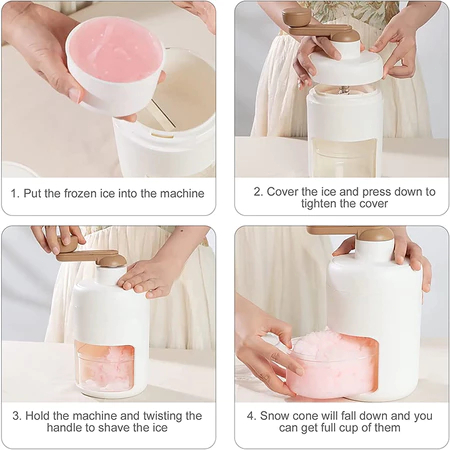 1. Put the frozen ice into the machine

2. Cover the ice and press down to tighten the cover

3. Hold the machine and twisting the handle to shave the ice

4. Snow cone will fall down and you can get full cup of them