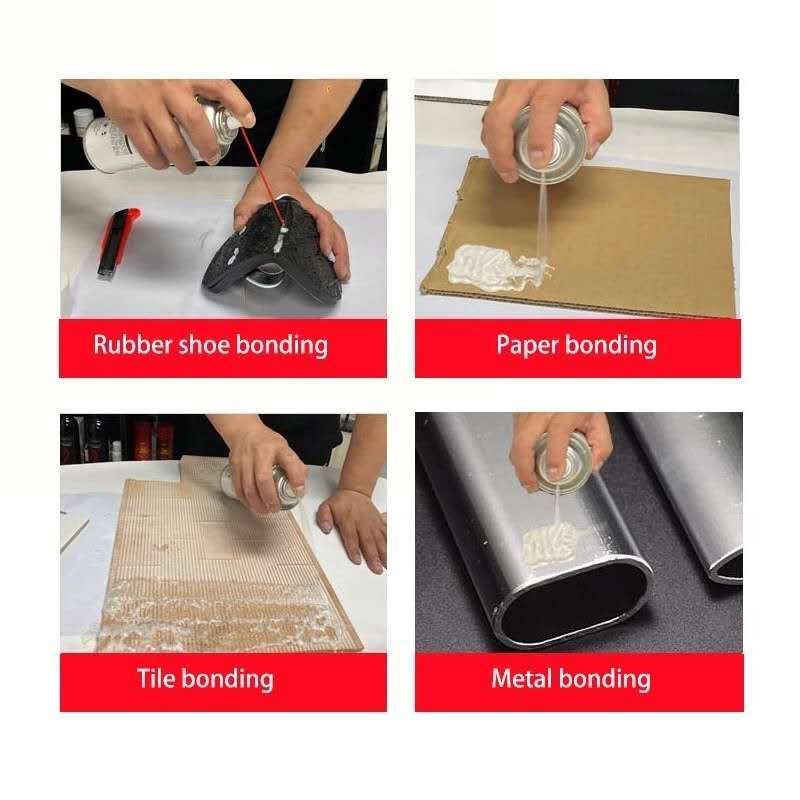 Rubber shoe bonding

Paper bonding

Tile bonding

Metal bonding