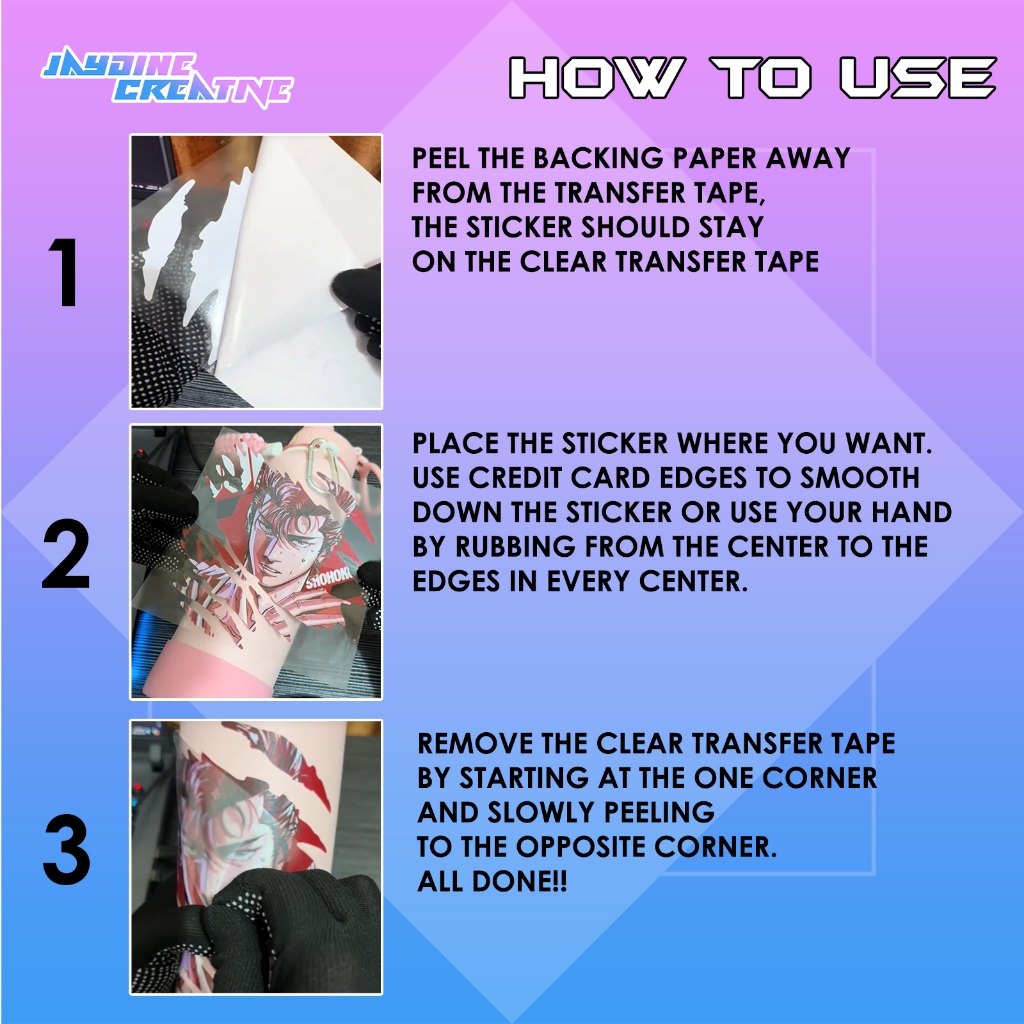 JAYDINE CREATIVE

HOW TO USE

1

PEEL THE BACKING PAPER AWAY FROM THE TRANSFER TAPE, THE STICKER SHOULD STAY ON THE CLEAR TRANSFER TAPE

2

SHOHOKU

PLACE THE STICKER WHERE YOU WANT. USE CREDIT CARD EDGES TO SMOOTH DOWN THE STICKER OR USE YOUR HAND BY RUBBING FROM THE CENTER TO THE EDGES IN EVERY CENTER.

3

REMOVE THE CLEAR TRANSFER TAPE BY STARTING AT THE ONE CORNER AND SLOWLY PEELING TO THE OPPOSITE CORNER. ALL DONE!!