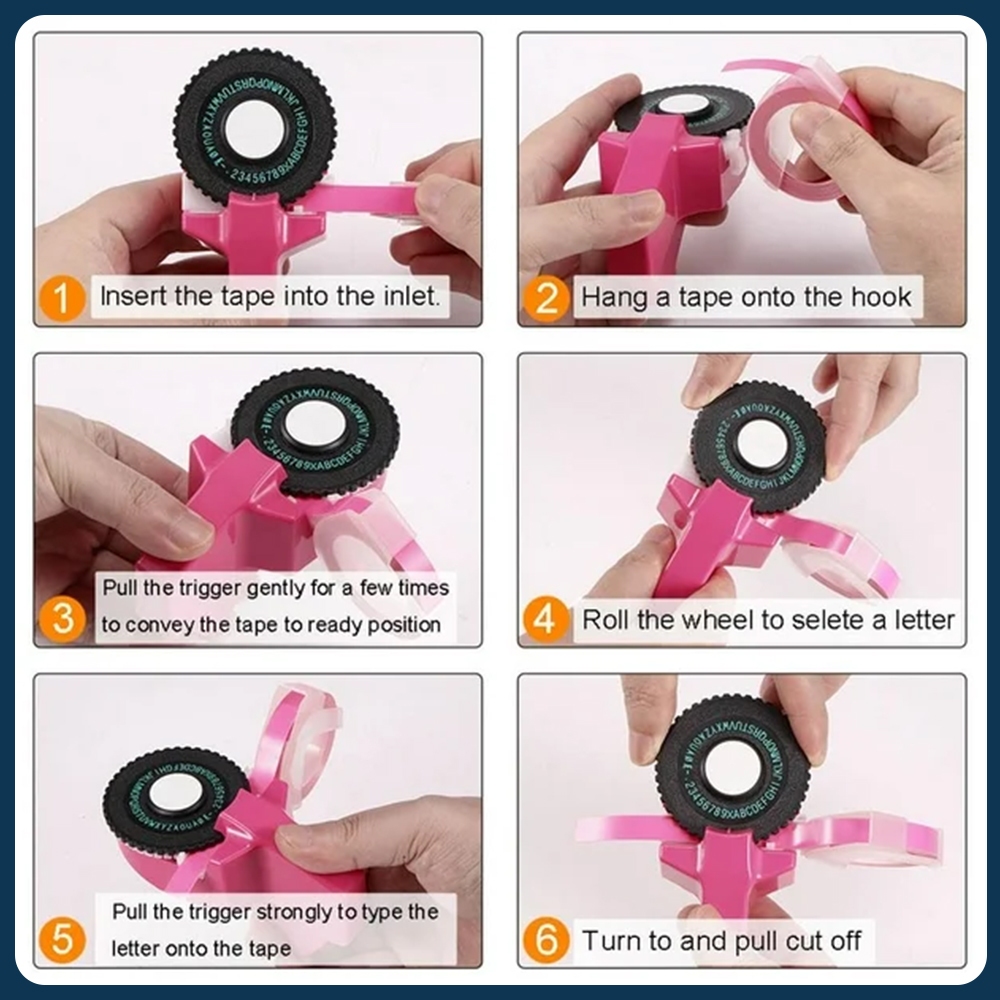 1 Insert the tape into the inlet.

2 Hang a tape onto the hook

3 Pull the trigger gently for a few times to convey the tape to ready position

4 Roll the wheel to selete a letter

5 Pull the trigger strongly to type the letter onto the tape

6 Turn to and pull cut off