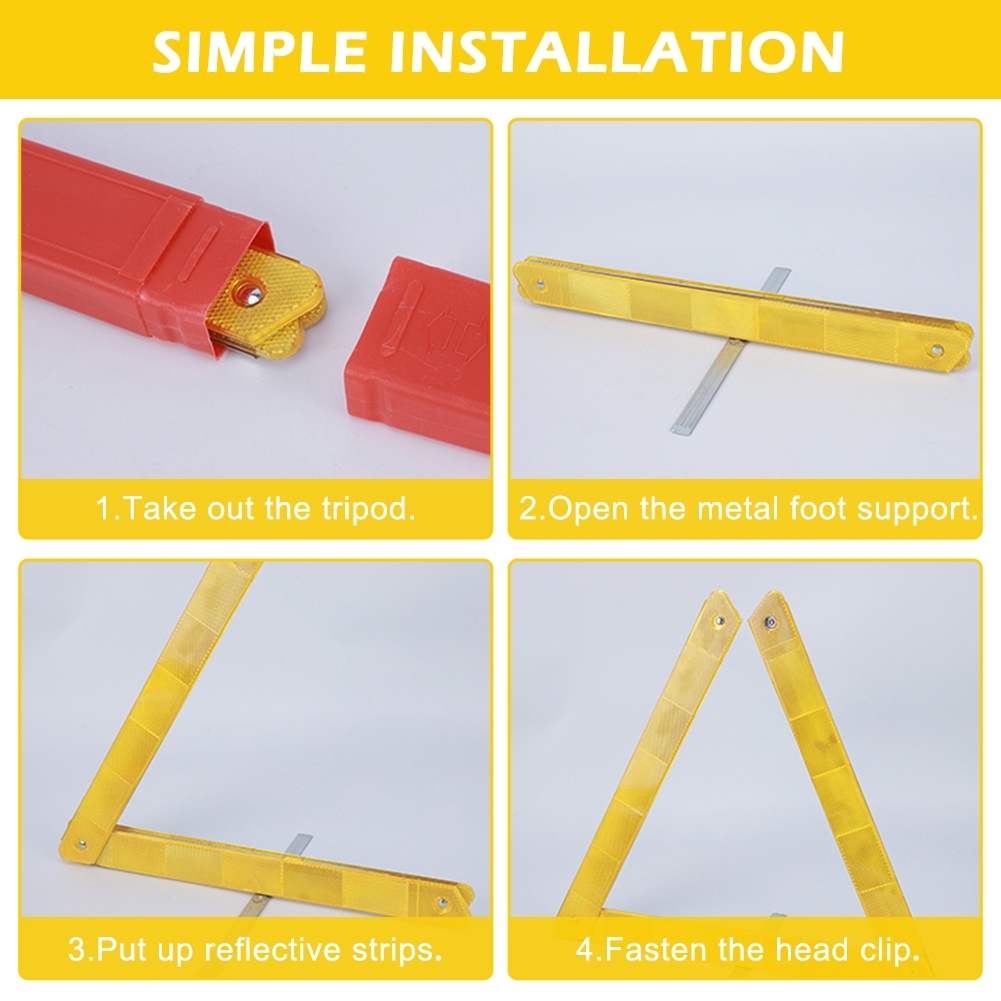 SIMPLE INSTALLATION

1.Take out the tripod.

2.Open the metal foot support.

3.Put up reflective strips.

4.Fasten the head clip.