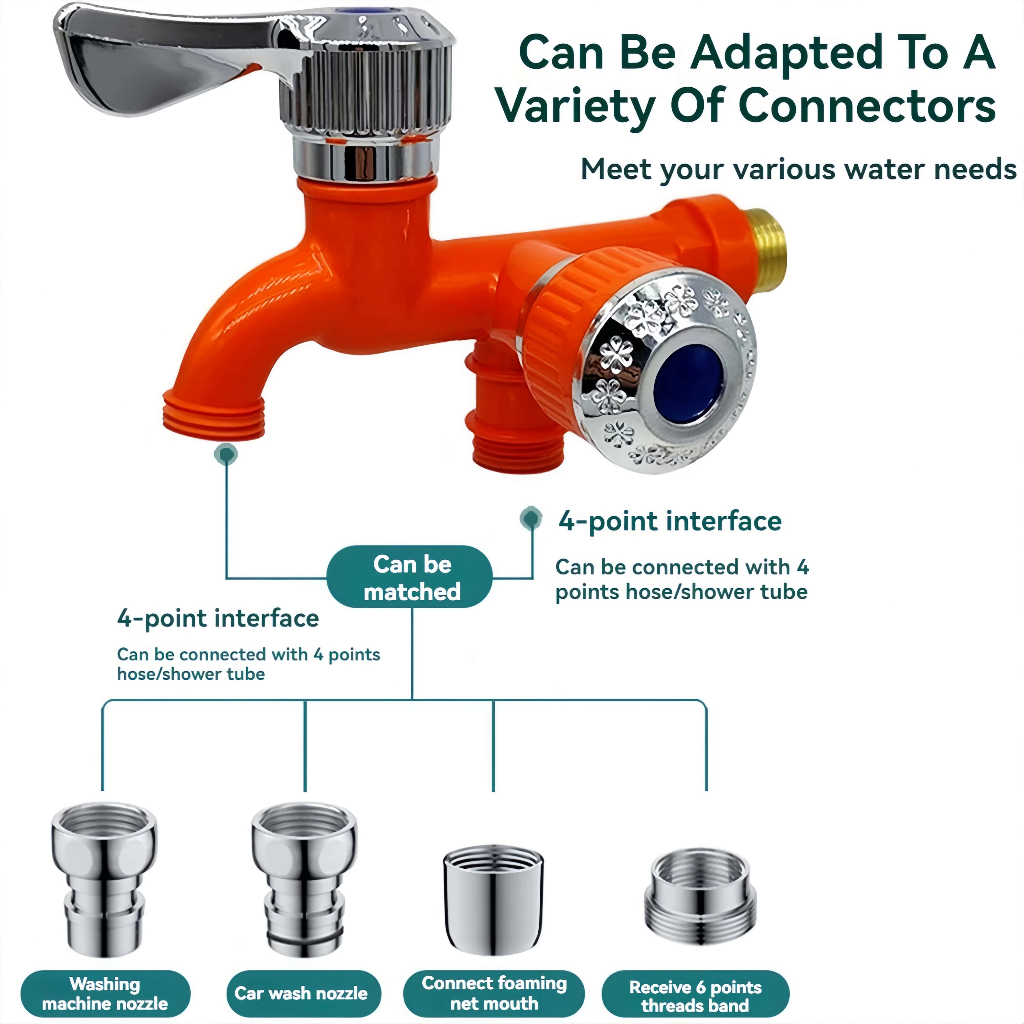 Can Be Adapted To A Variety Of Connectors

Meet your various water needs

4-point interface

Can be connected with 4 points hose/shower tube

Can be matched

4-point interface

Can be connected with 4 points hose/shower tube

Washing machine nozzle

Car wash nozzle

Connect foaming net mouth

Receive 6 points threads band