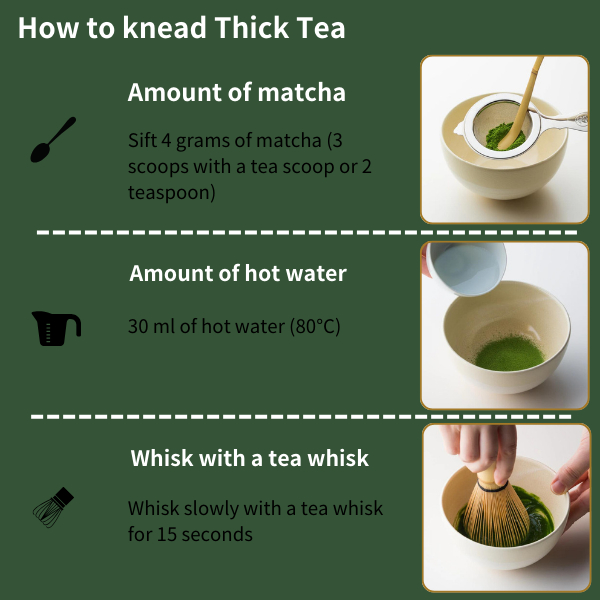 How to knead Thick Tea

Amount of matcha

Sift 4 grams of matcha (3 scoops with a tea scoop or 2 teaspoon)

Amount of hot water

30 ml of hot water (80°C)

Whisk with a tea whisk

Whisk slowly with a tea whisk for 15 seconds