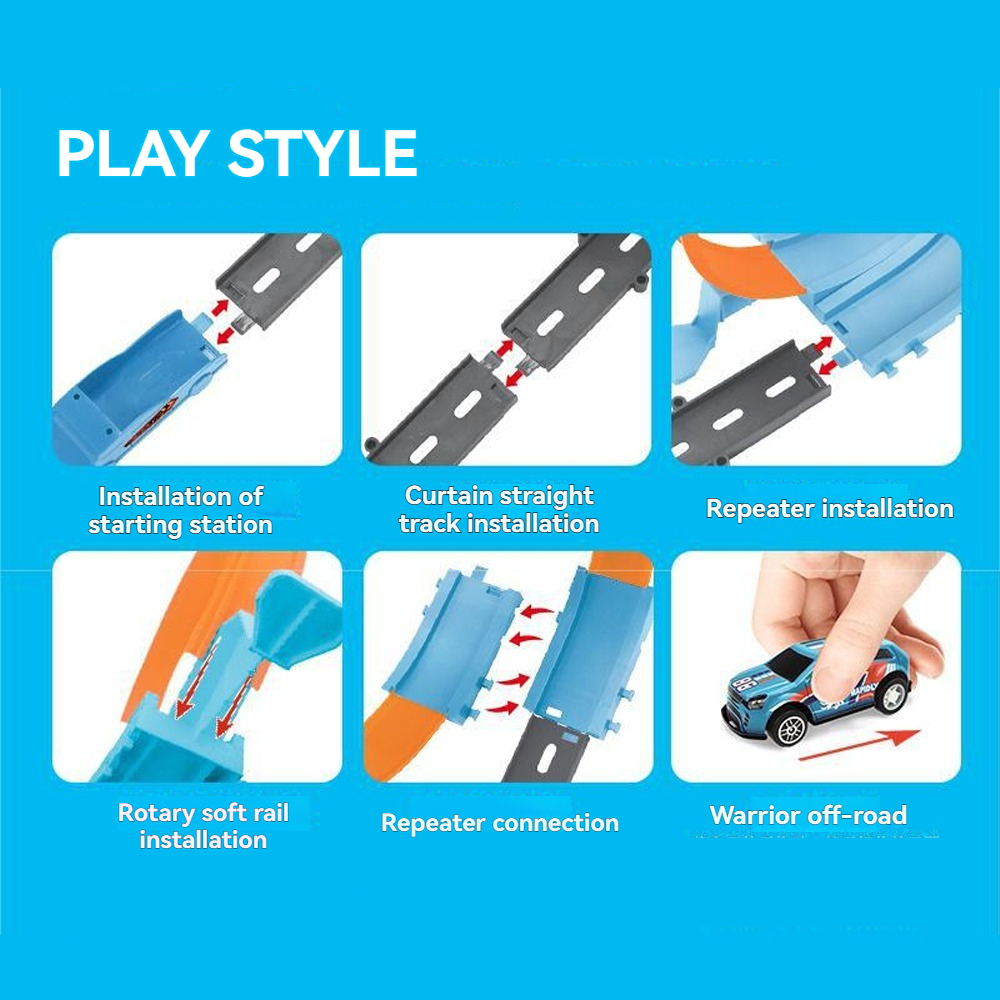 PLAY STYLE

Installation of starting station

Curtain straight track installation

Repeater installation

Rotary soft rail installation

Repeater connection

Warrior off-road