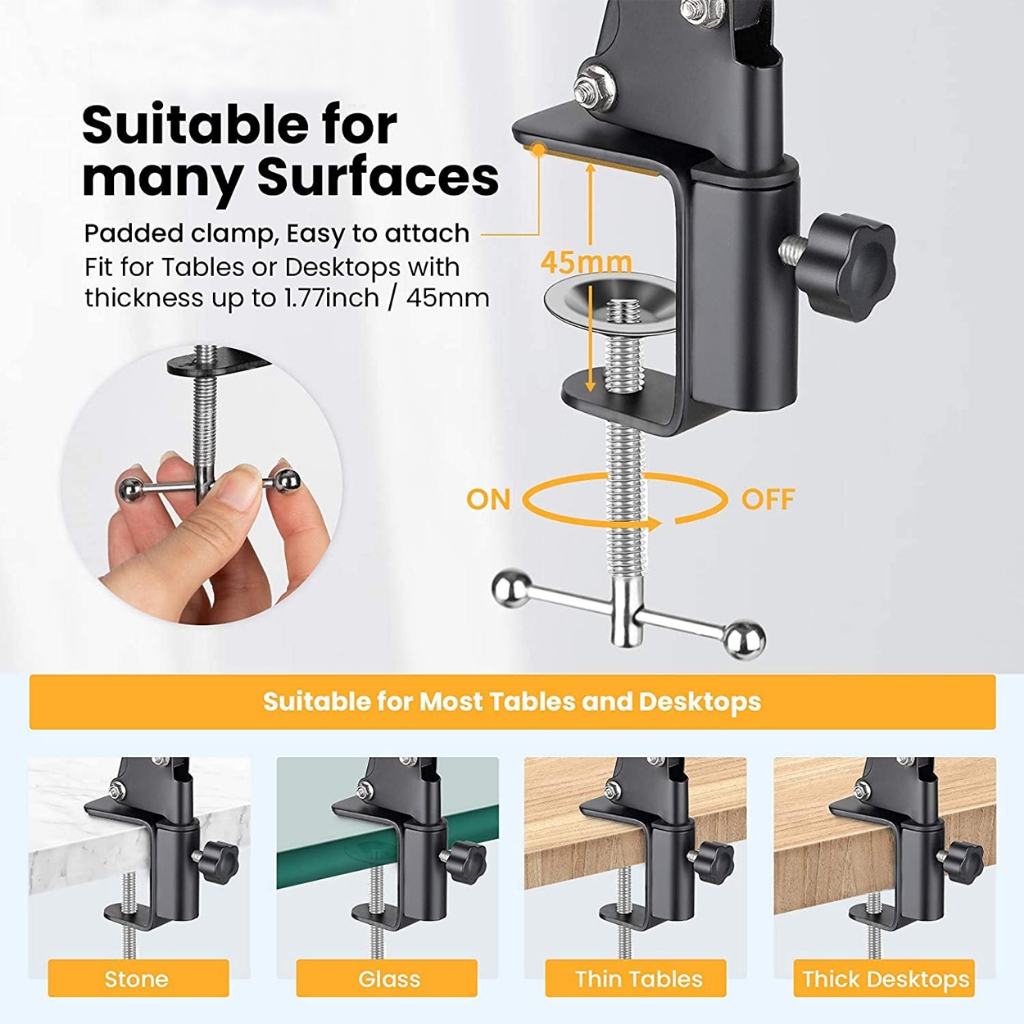 Suitable for many Surfaces

Padded clamp, Easy to attach
Fit for Tables or Desktops with thickness up to 1.77inch / 45mm

45mm

ON

OFF

Suitable for Most Tables and Desktops

Stone

Glass

Thin Tables

Thick Desktops