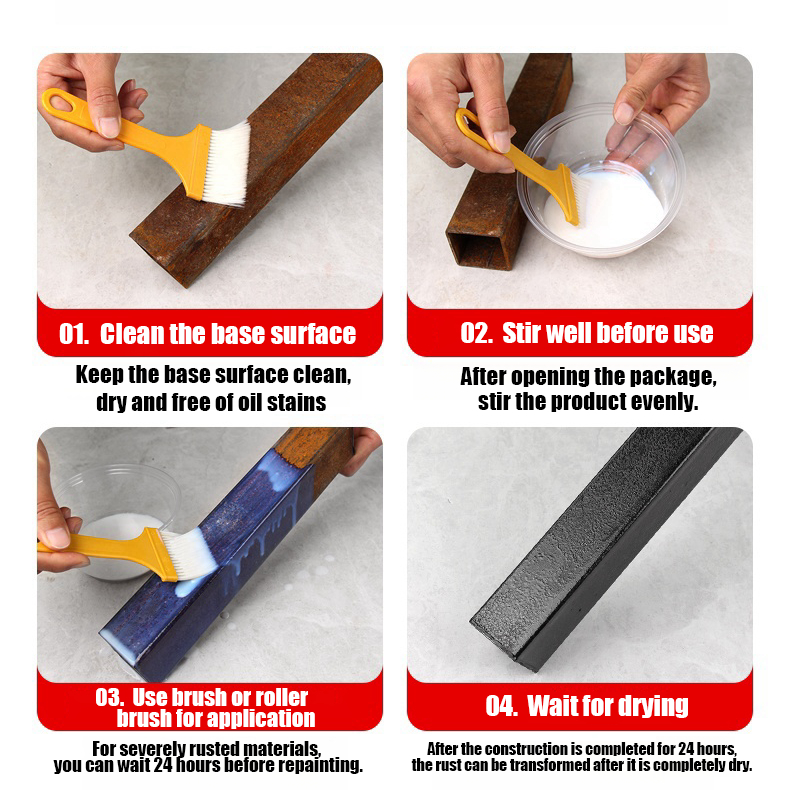 01. Clean the base surface

Keep the base surface clean, dry and free of oil stains

02. Stir well before use

After opening the package, stir the product evenly.

03. Use brush or roller brush for application

For severely rusted materials, you can wait 24 hours before repainting.

04. Wait for drying

After the construction is completed for 24 hours, the rust can be transformed after it is completely dry.